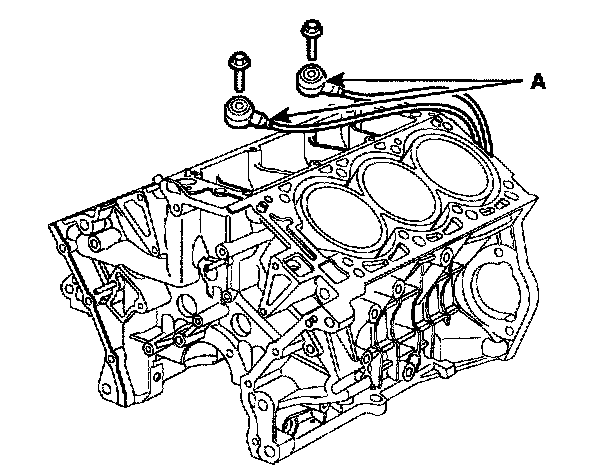 A