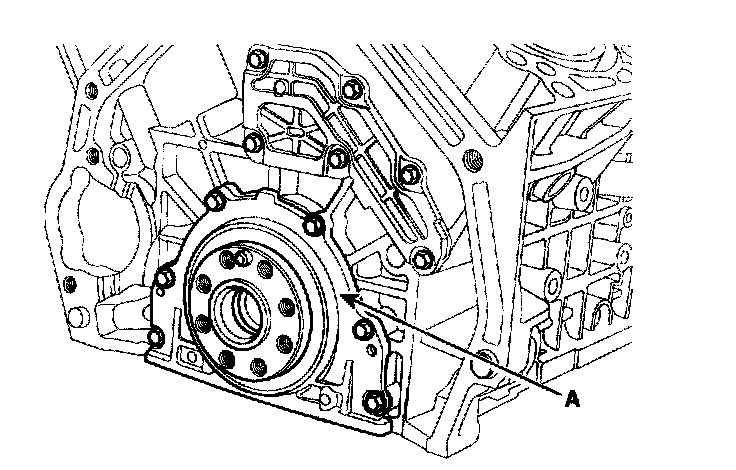 A