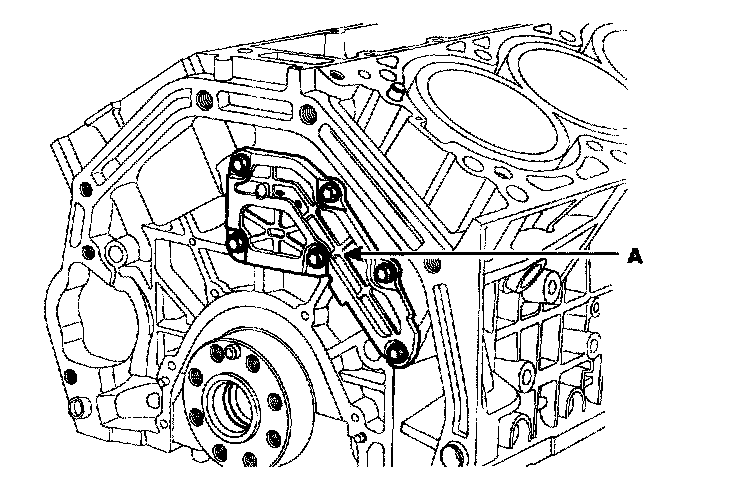 A