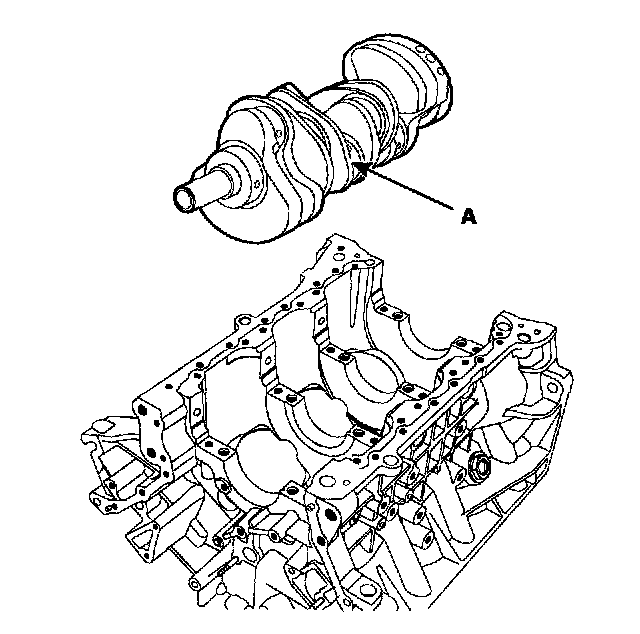 A