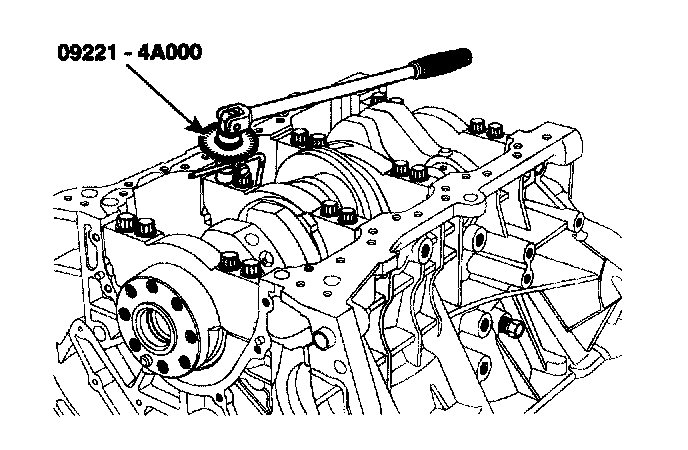 09221 - 4A000