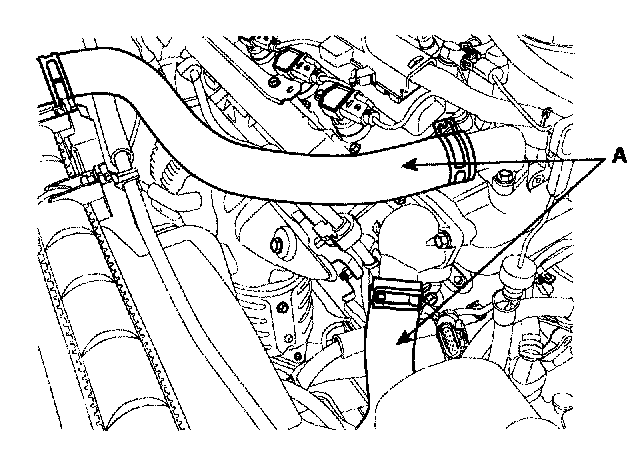 A