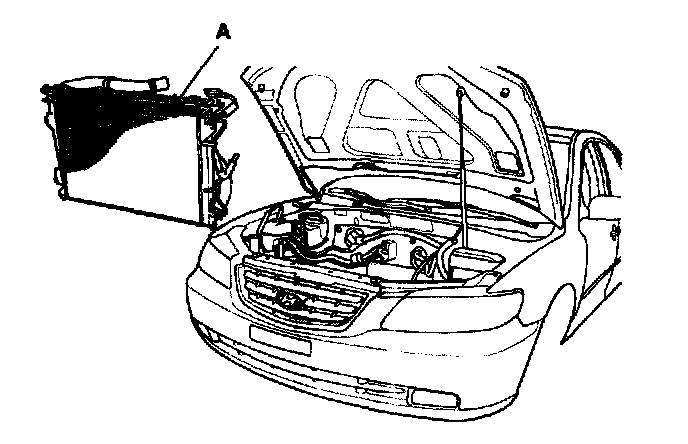 A