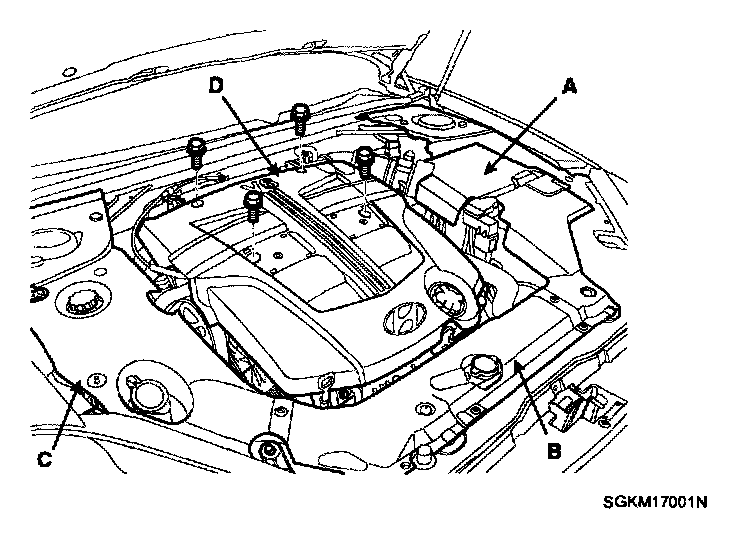 D
A
C
B
SGKM17001N