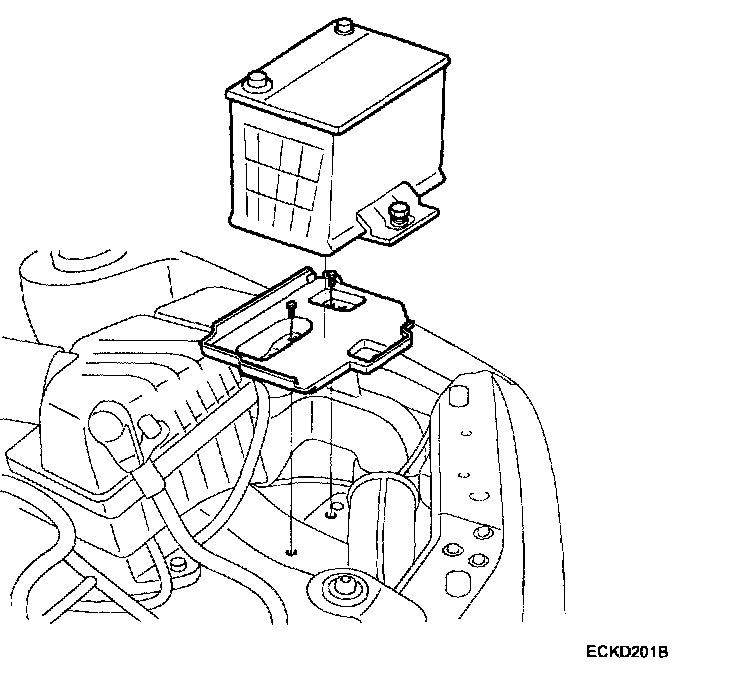 ECKD201B