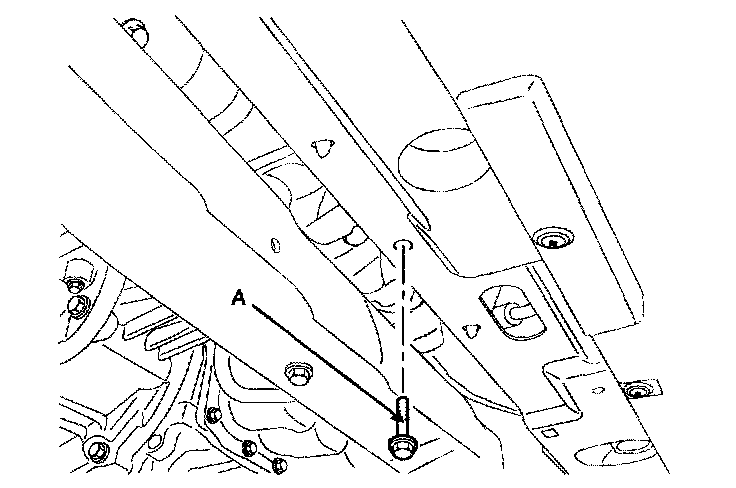 A