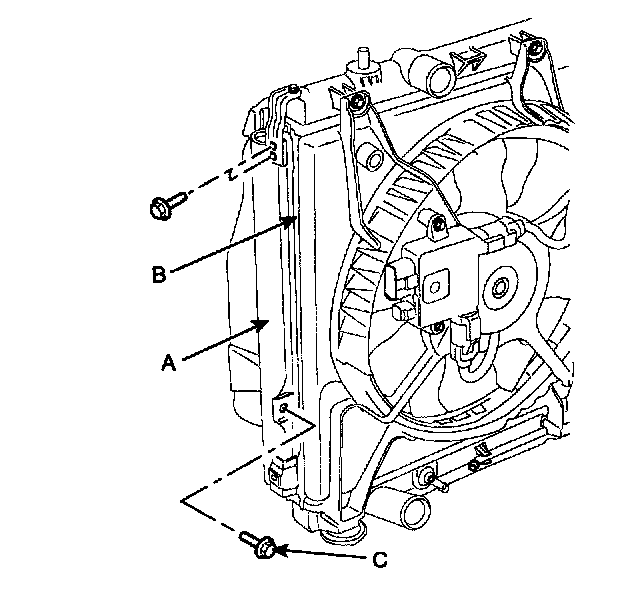 B
A
C