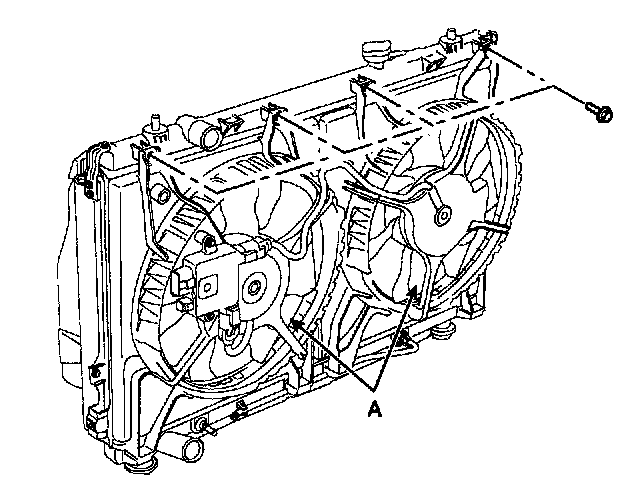 A