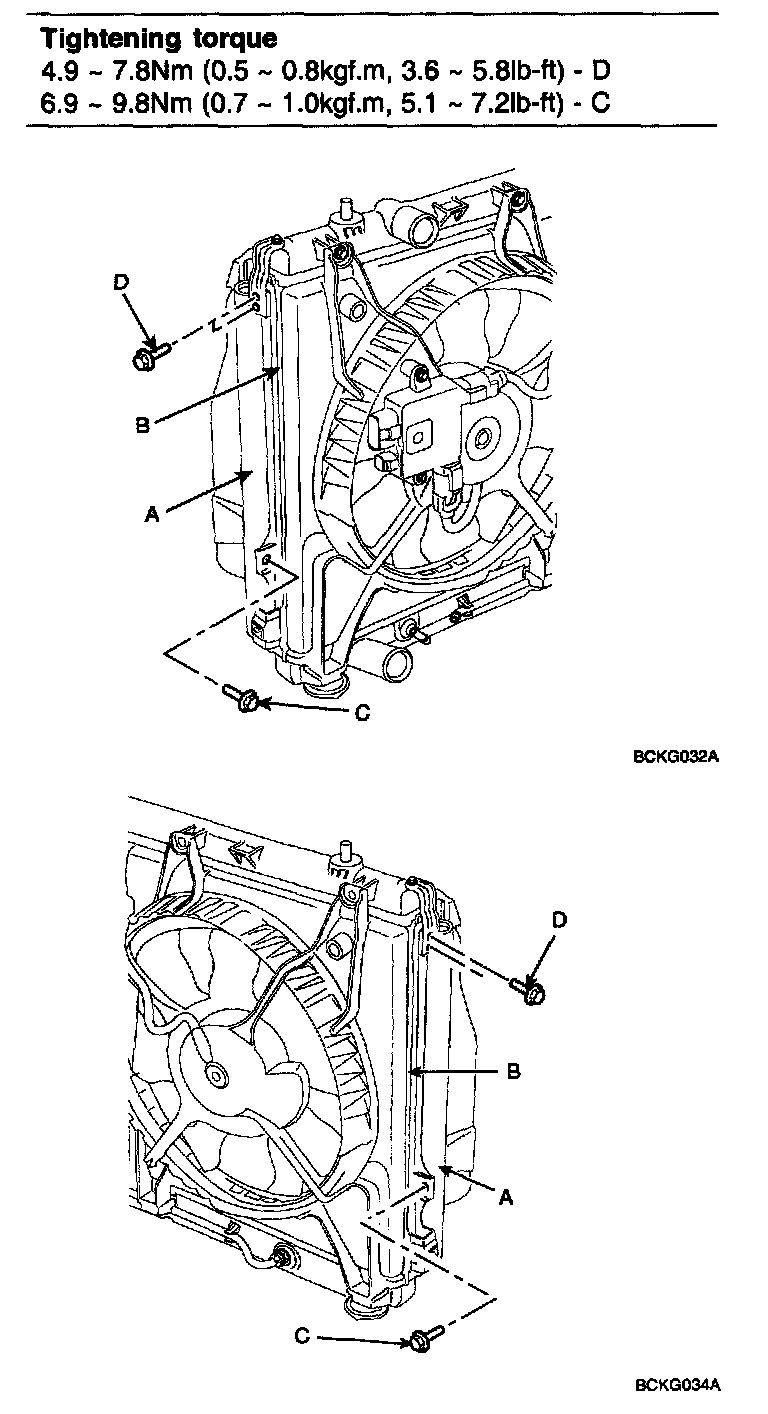 **Tightening torque**
4.9 ~ 7.8Nm (0.5 ~ 0.8kgf.m, 3.6 ~ 5.8lb-ft) - D
6.9 ~ 9.8Nm (0.7 ~ 1.0kgf.m, 5.1 ~ 7.2lb-ft) - C

D

B

A

C

BCKG032A

D

B

A

C

BCKG034A