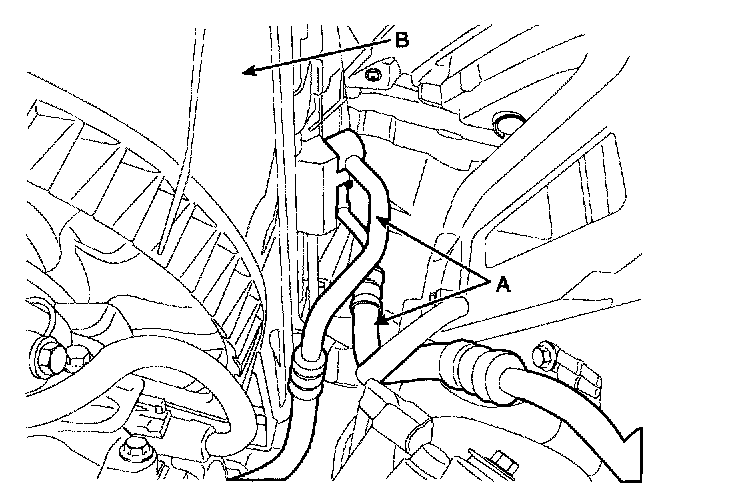 B

A