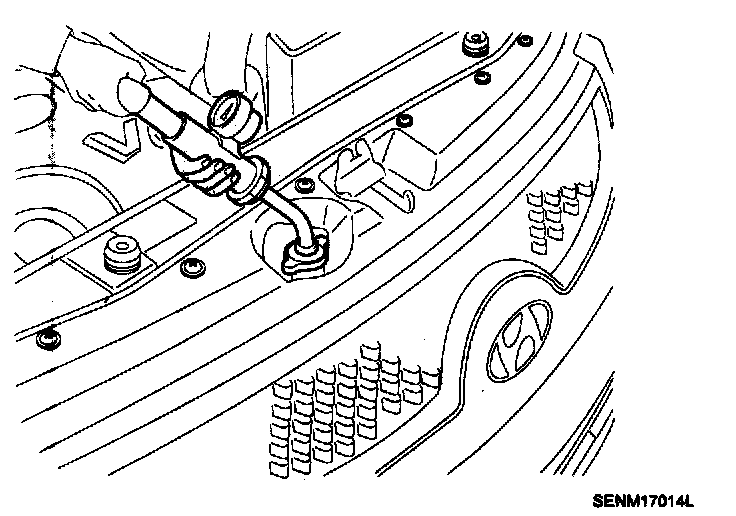 SENM17014L