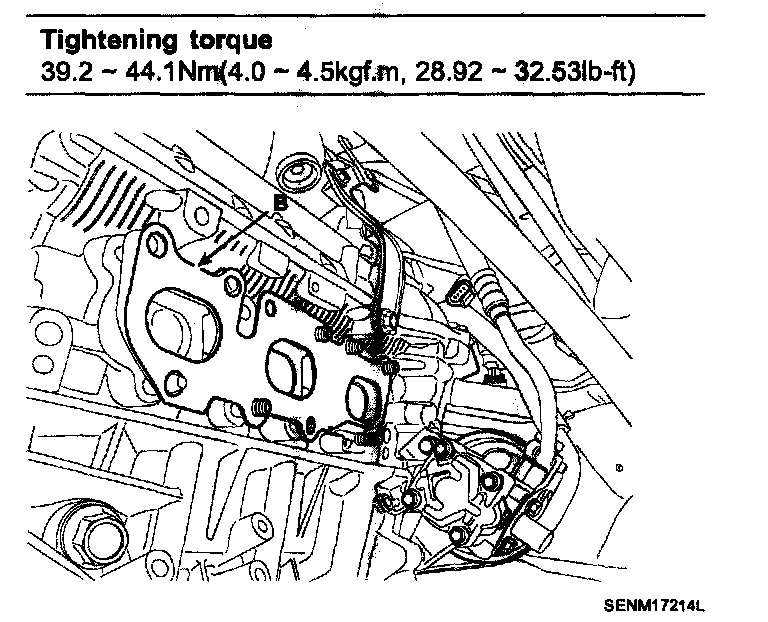 Tightening torque
39.2 ~ 44.1Nm(4.0 ~ 4.5kgf.m, 28.92 ~ 32.53lb-ft)

B

SENM17214L