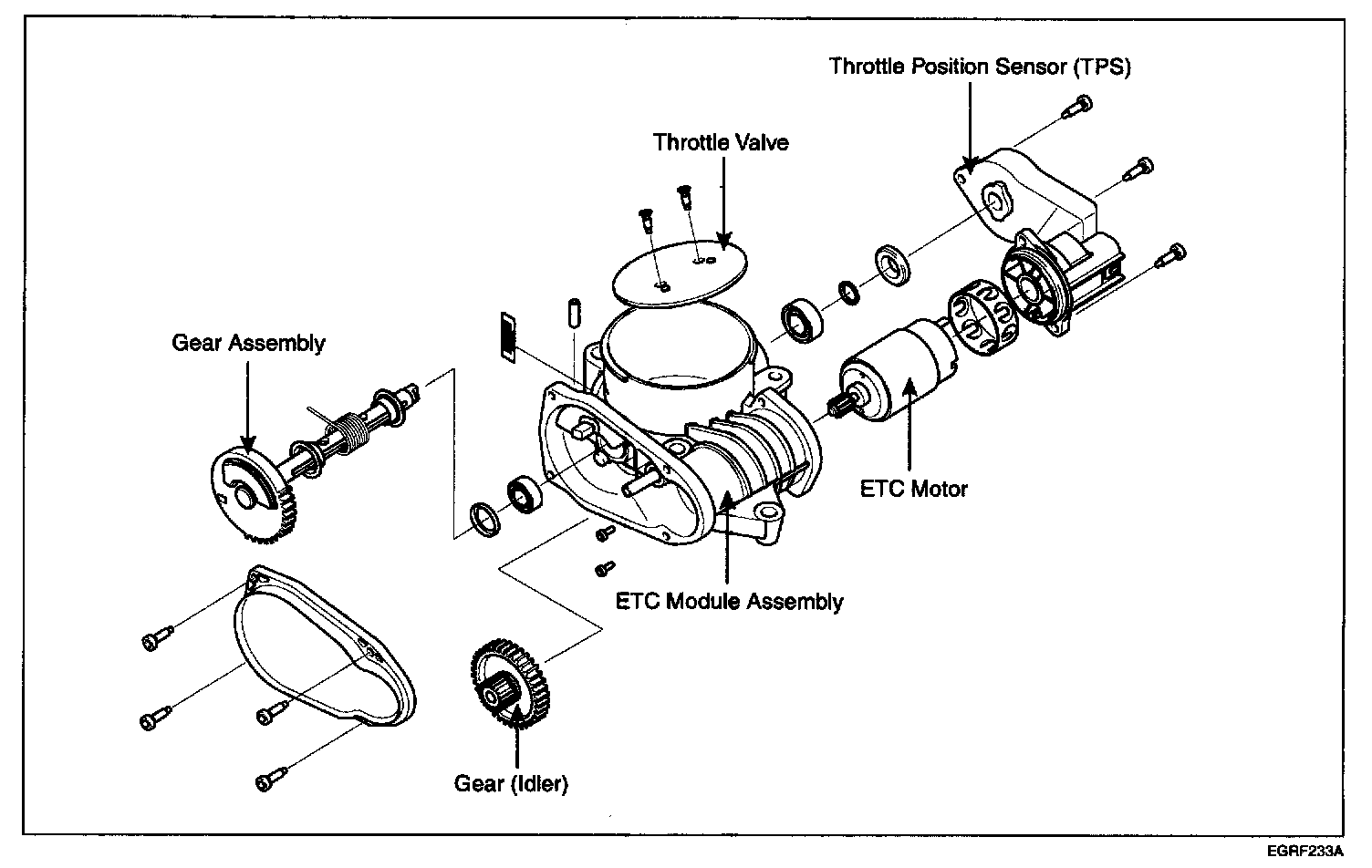 Throttle Position Sensor (TPS)

Throttle Valve

Gear Assembly

ETC Motor

ETC Module Assembly

Gear (Idler)

EGRF233A