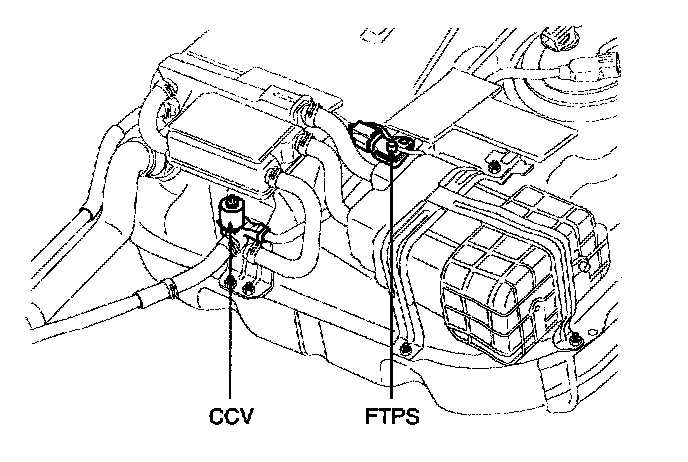 CCV

FTPS