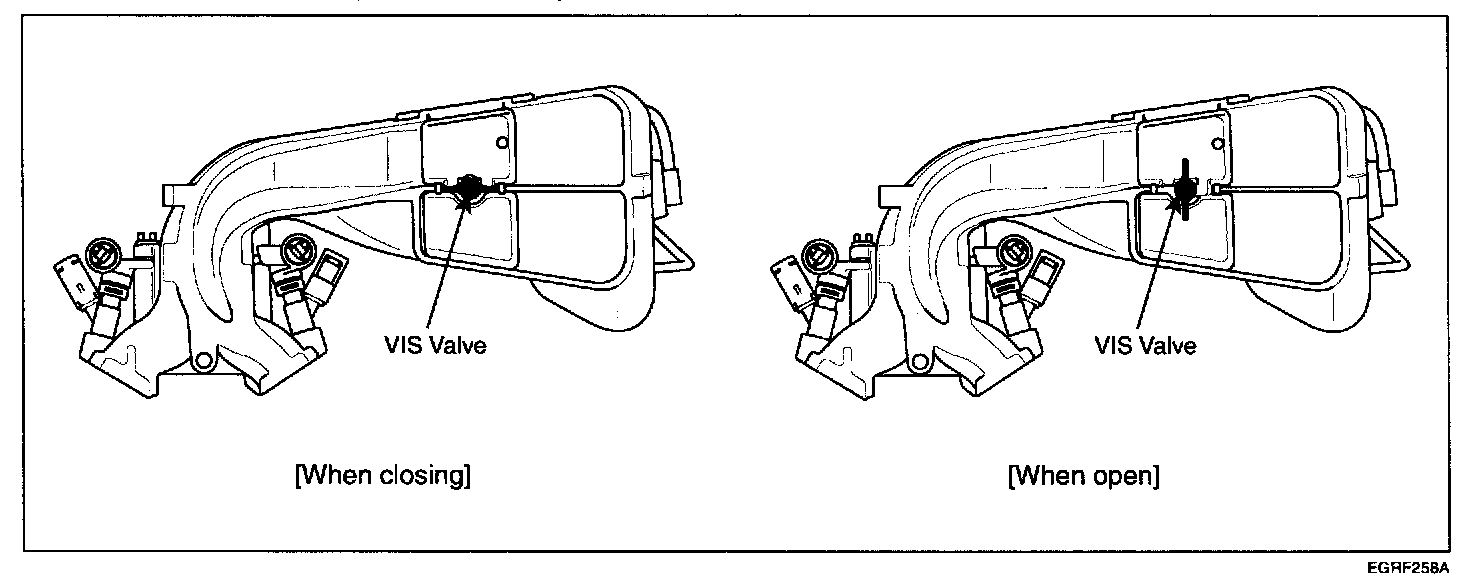 VIS Valve

[When closing]

VIS Valve

[When open]

EGRF258A