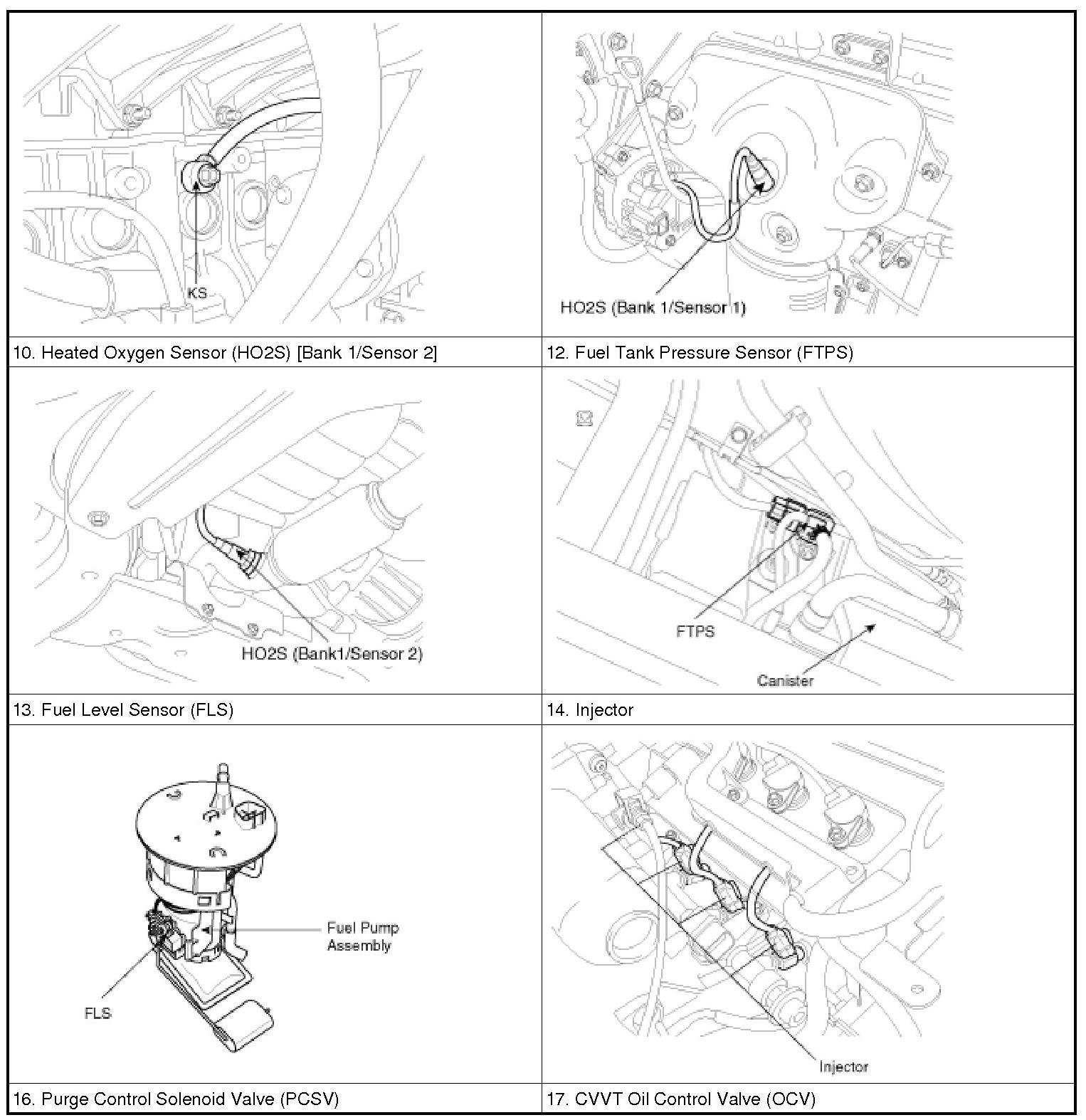 | KS | HO2S (Bank 1/Sensor 1) |
|---|---|
| 10. Heated Oxygen Sensor (HO2S) [Bank 1/Sensor 2] | 12. Fuel Tank Pressure Sensor (FTPS) |
| HO2S (Bank1/Sensor 2) | FTPS Canister |
| 13. Fuel Level Sensor (FLS) | 14. Injector |
| Fuel Pump Assembly FLS | Injector |
| 16. Purge Control Solenoid Valve (PCSV) | 17. CVVT Oil Control Valve (OCV) |