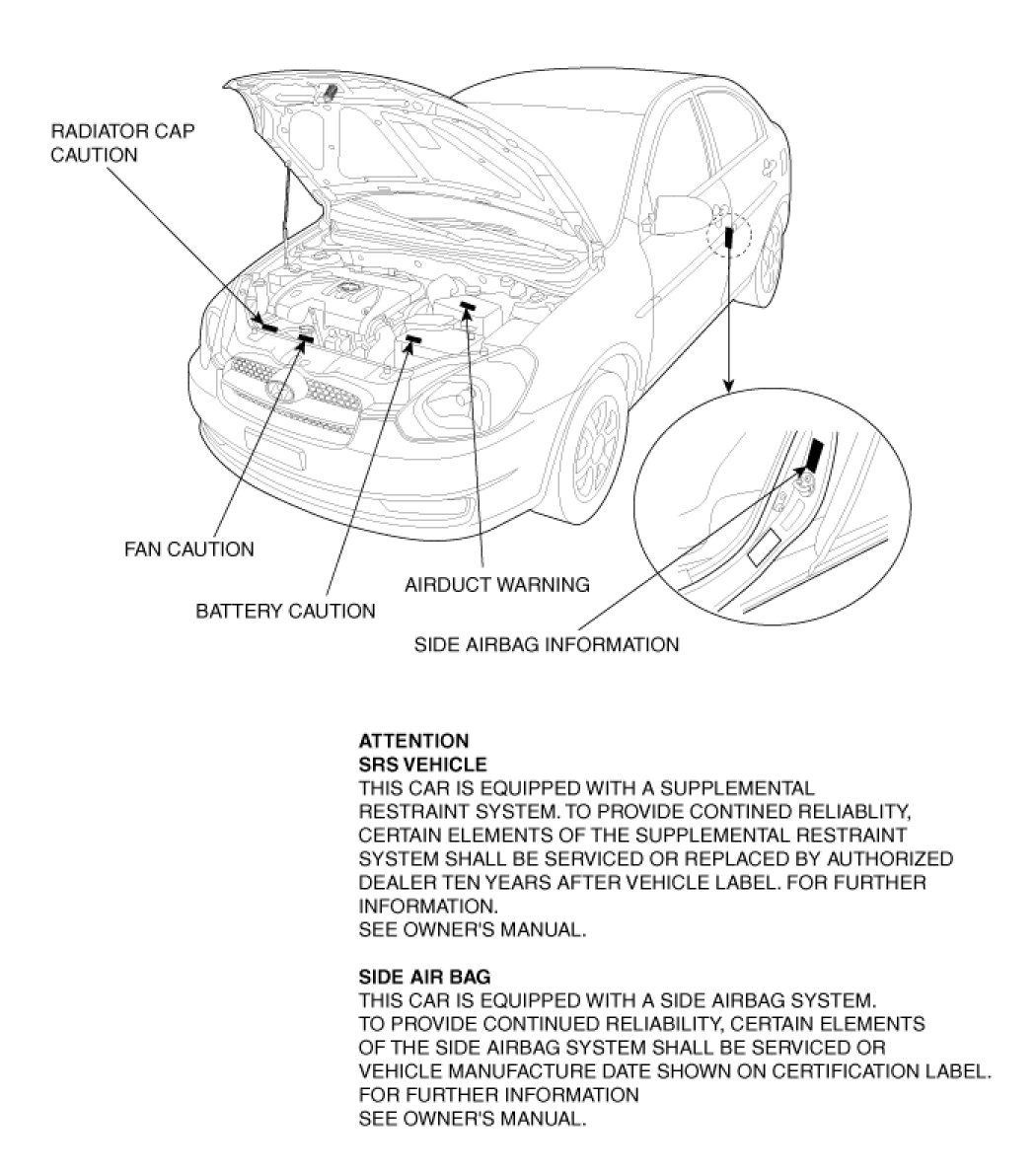 RADIATOR CAP CAUTION

FAN CAUTION

BATTERY CAUTION

AIRDUCT WARNING

SIDE AIRBAG INFORMATION

ATTENTION
SRS VEHICLE
THIS CAR IS EQUIPPED WITH A SUPPLEMENTAL RESTRAINT SYSTEM. TO PROVIDE CONTINED RELIABLITY, CERTAIN ELEMENTS OF THE SUPPLEMENTAL RESTRAINT SYSTEM SHALL BE SERVICED OR REPLACED BY AUTHORIZED DEALER TEN YEARS AFTER VEHICLE LABEL. FOR FURTHER INFORMATION.
SEE OWNER'S MANUAL.

SIDE AIR BAG
THIS CAR IS EQUIPPED WITH A SIDE AIRBAG SYSTEM. TO PROVIDE CONTINUED RELIABILITY, CERTAIN ELEMENTS OF THE SIDE AIRBAG SYSTEM SHALL BE SERVICED OR VEHICLE MANUFACTURE DATE SHOWN ON CERTIFICATION LABEL. FOR FURTHER INFORMATION
SEE OWNER'S MANUAL.