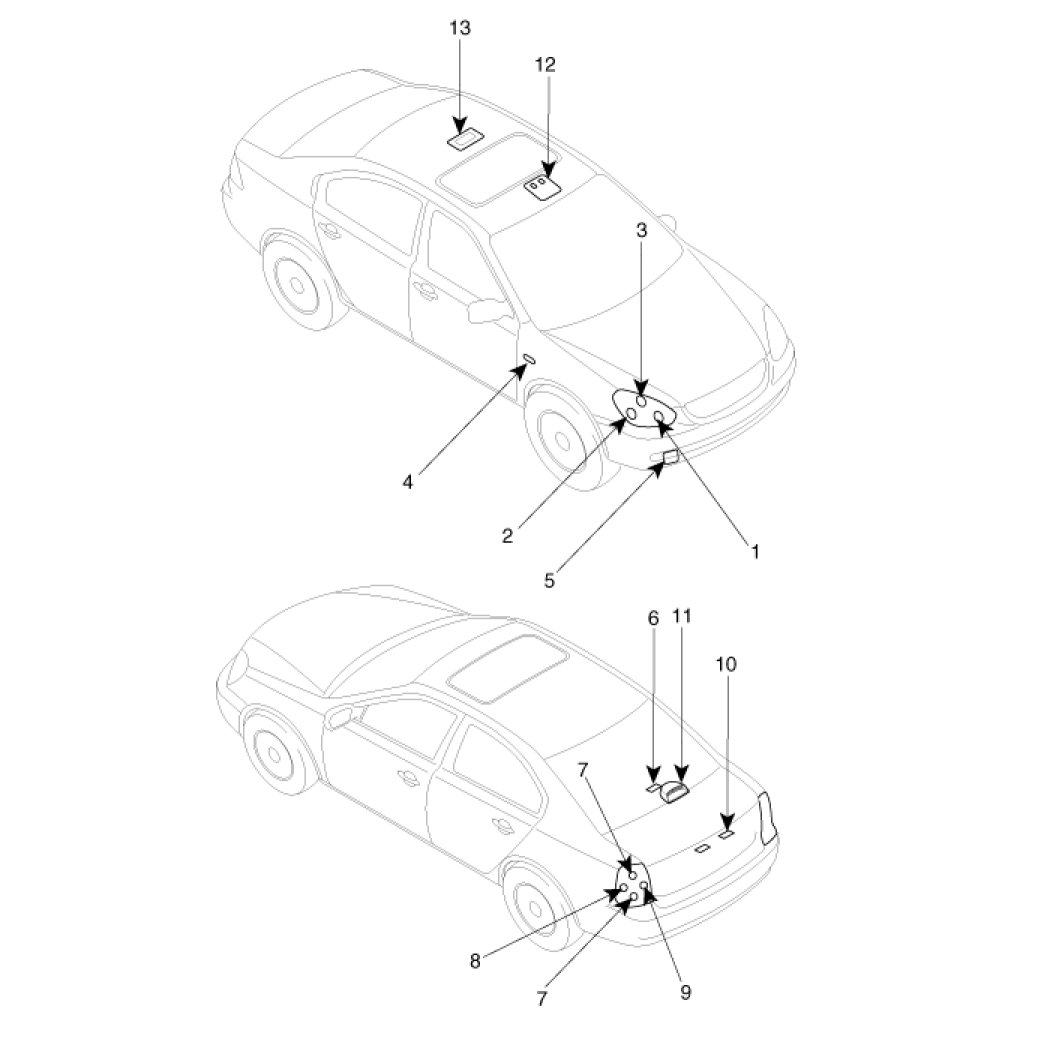 13
12
3
4
2
5
1
6
11
10
7
8
7
9