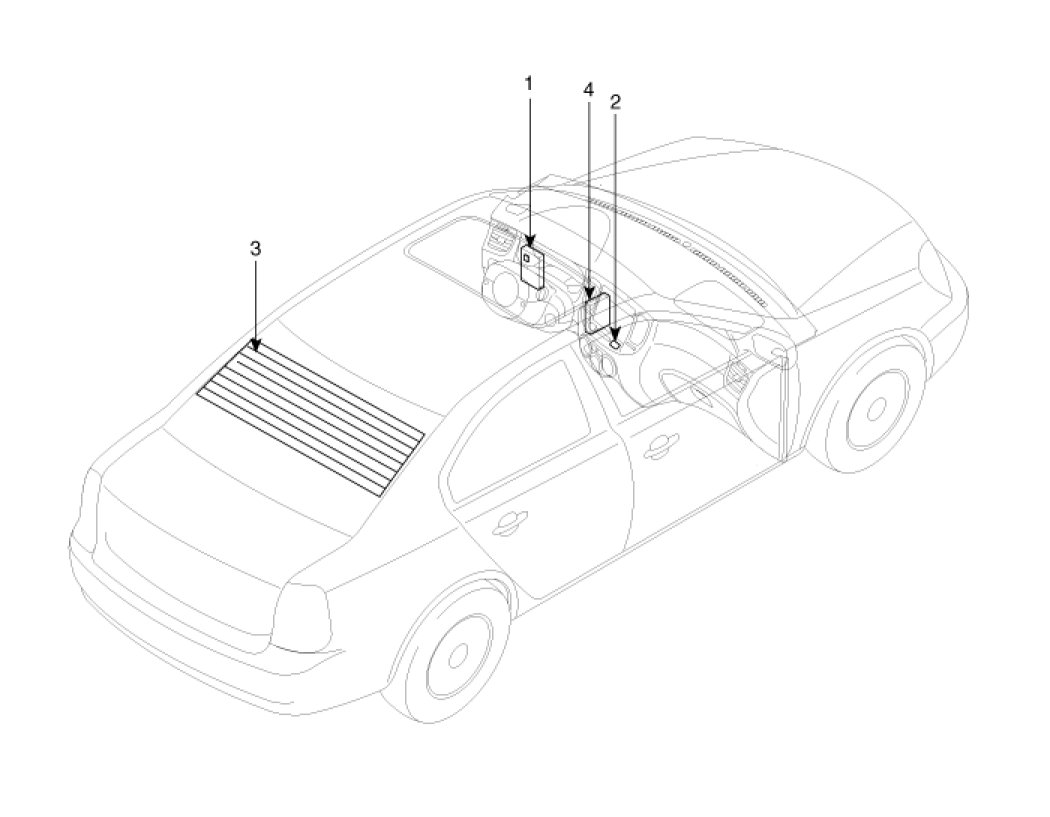 1
4
2
3