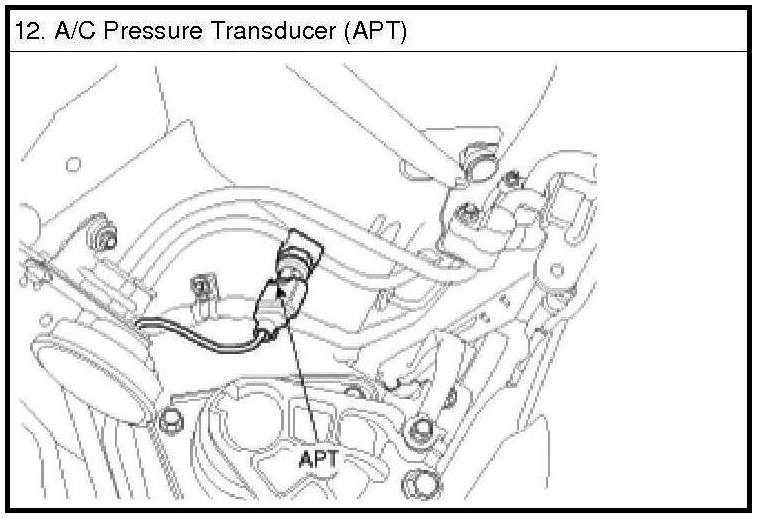 12. A/C Pressure Transducer (APT)

APT