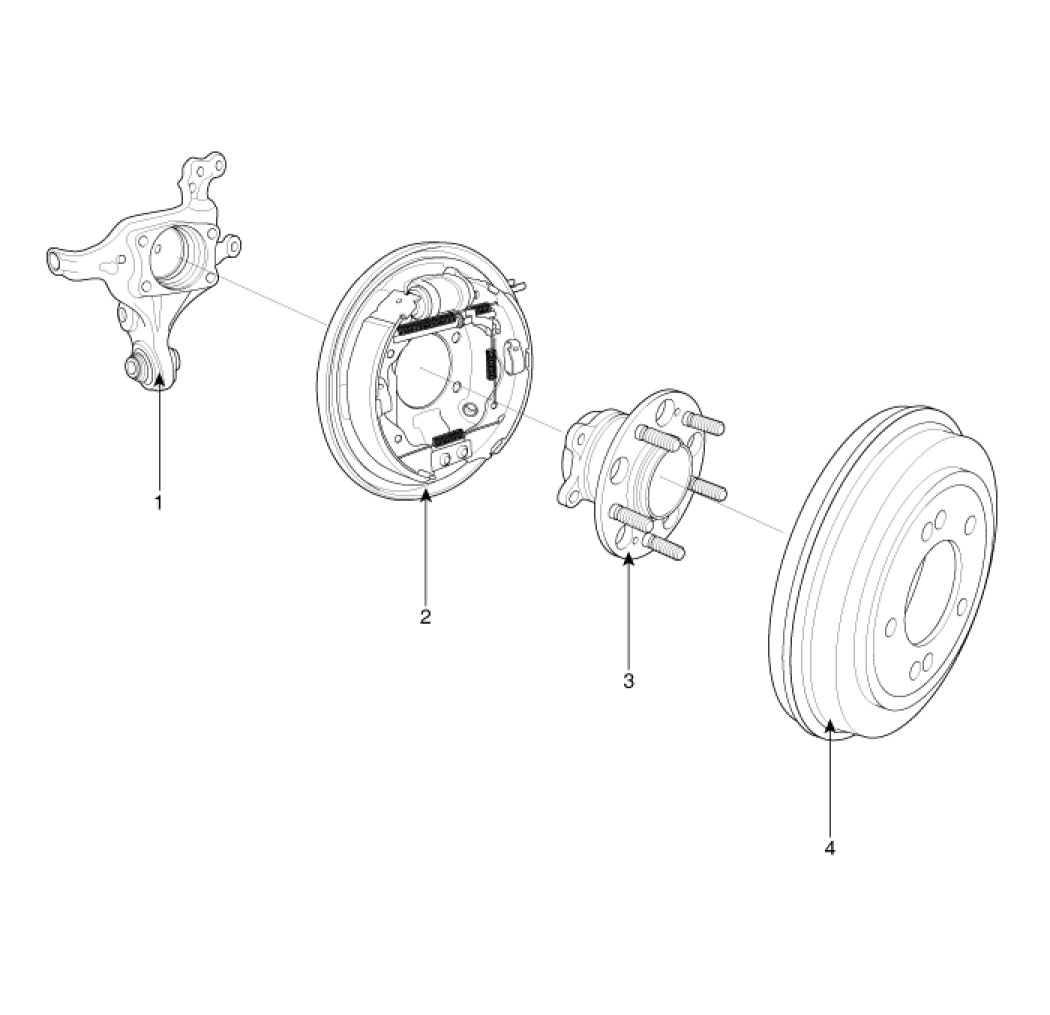 1

2

3

4