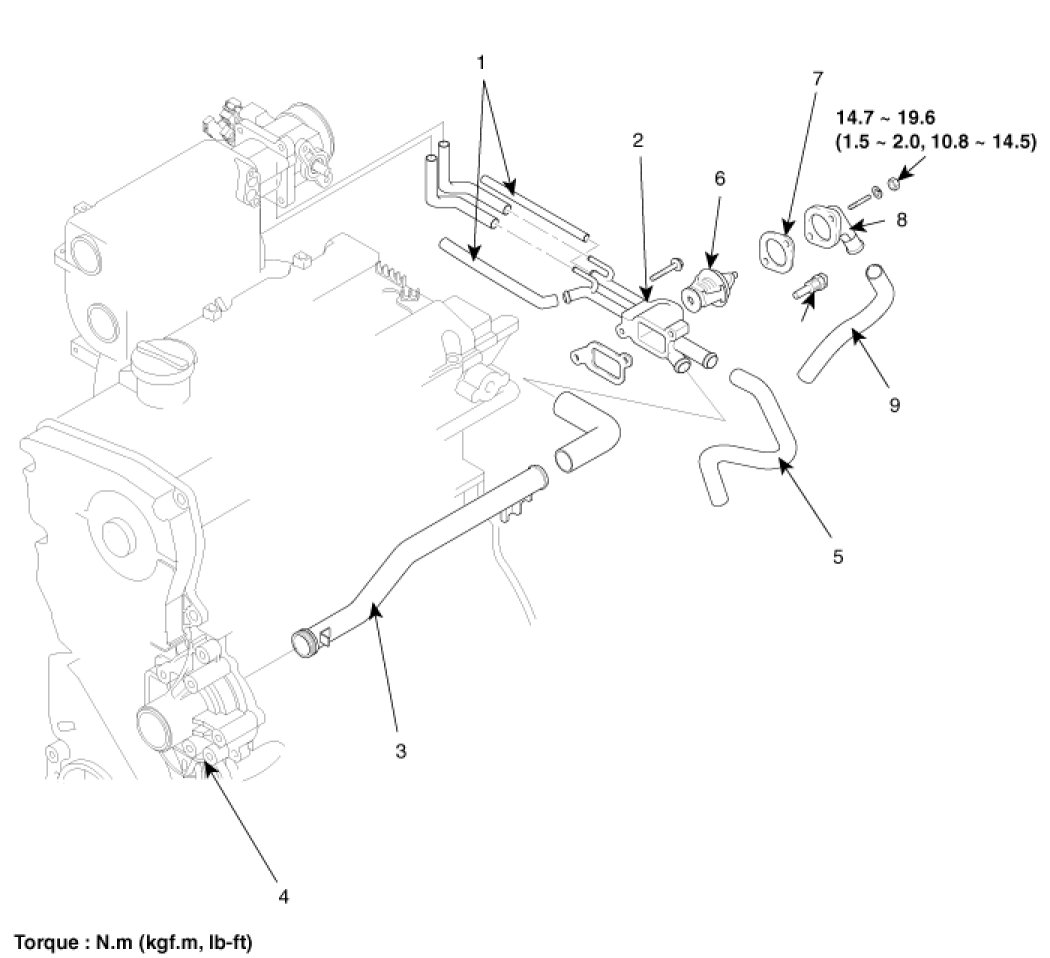 1

2

6

7

14.7 ~ 19.6
(1.5 ~ 2.0, 10.8 ~ 14.5)

8

9

5

3

4

Torque : N.m (kgf.m, lb-ft)