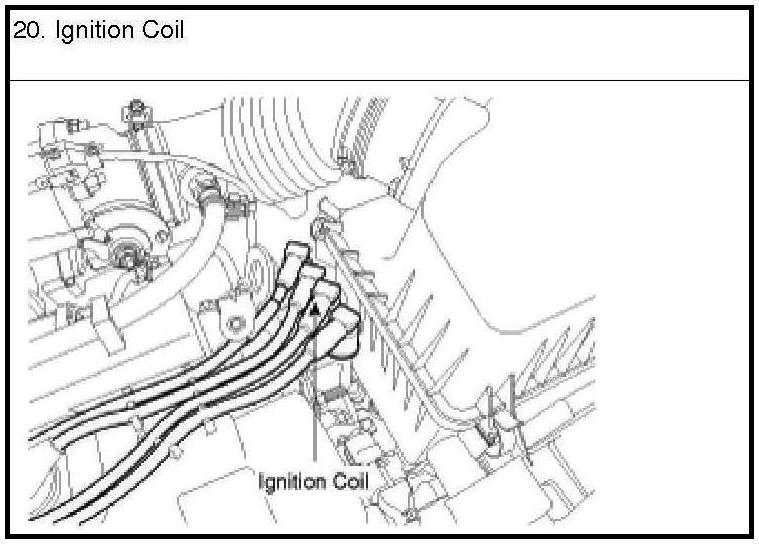 20. Ignition Coil

Ignition Coil