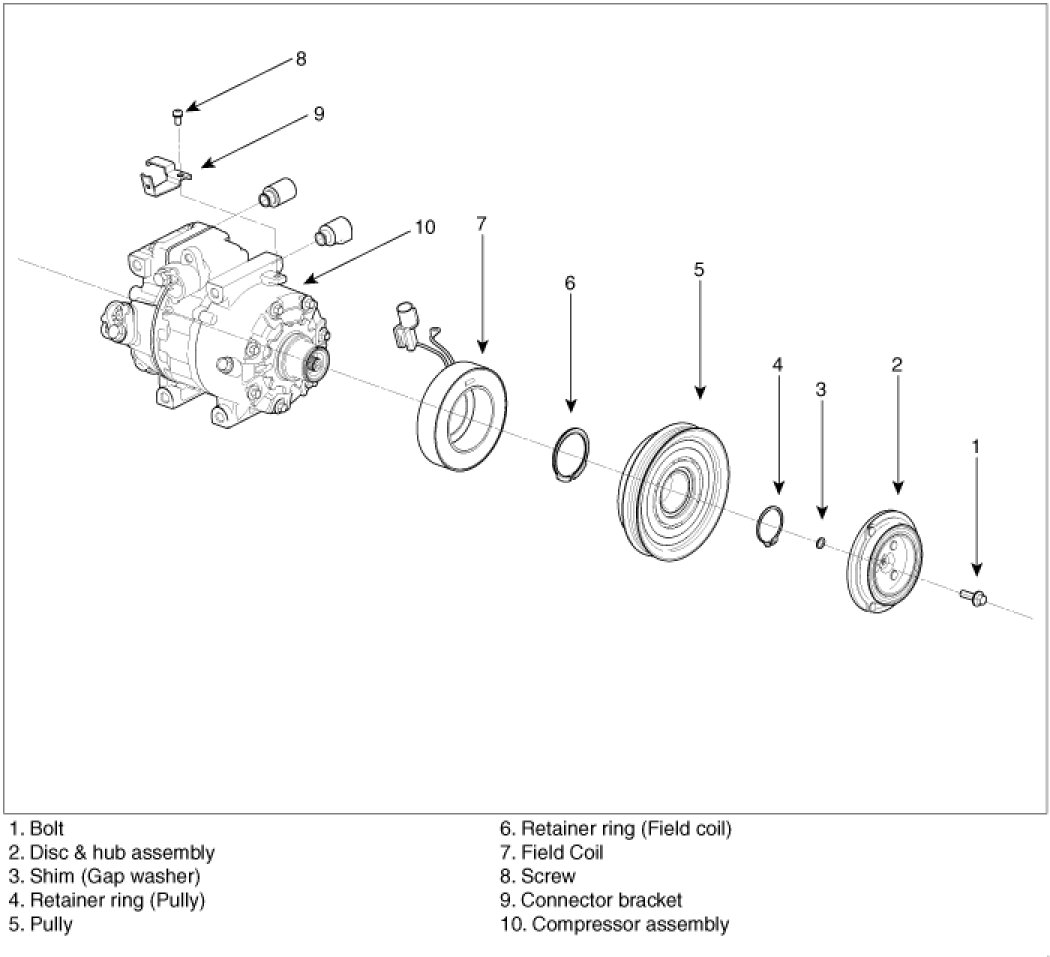 8
9
10
7
6
5
4
3
2
1

1. Bolt
2. Disc & hub assembly
3. Shim (Gap washer)
4. Retainer ring (Pully)
5. Pully

6. Retainer ring (Field coil)
7. Field Coil
8. Screw
9. Connector bracket
10. Compressor assembly