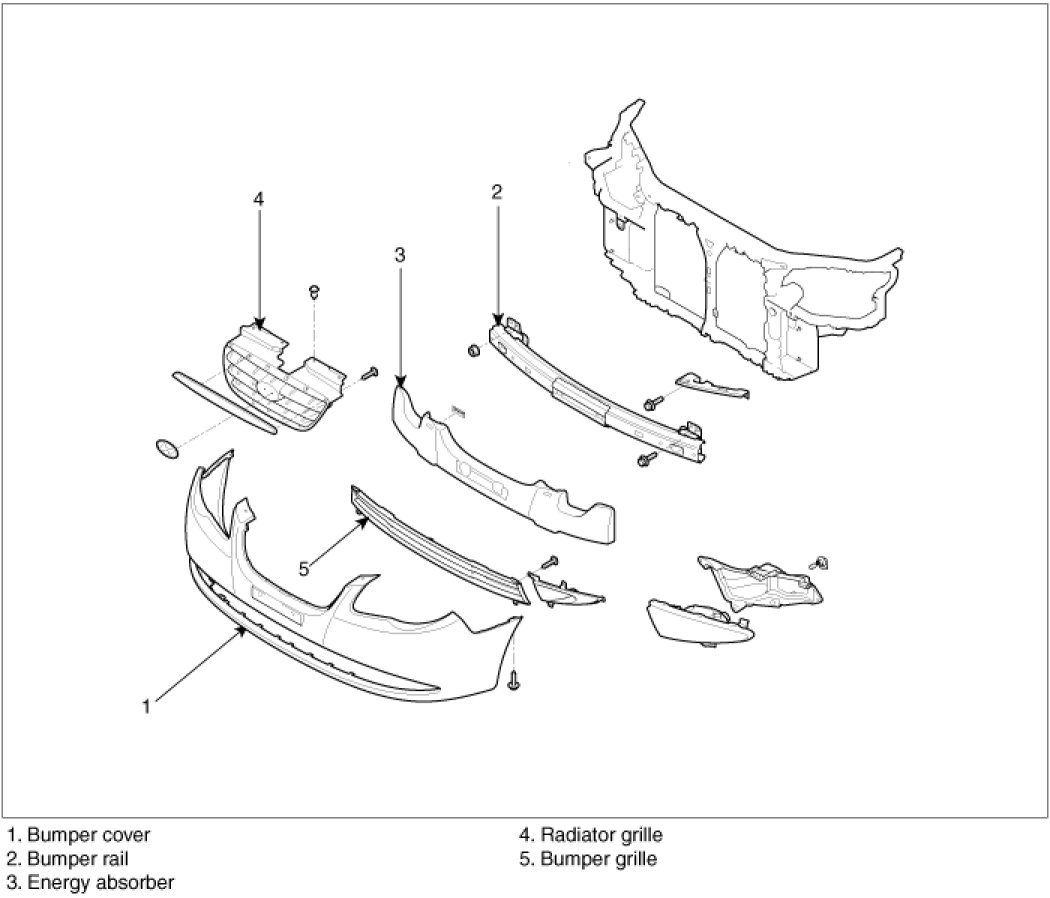 4

2

3

5

1

1. Bumper cover
2. Bumper rail
3. Energy absorber

4. Radiator grille
5. Bumper grille