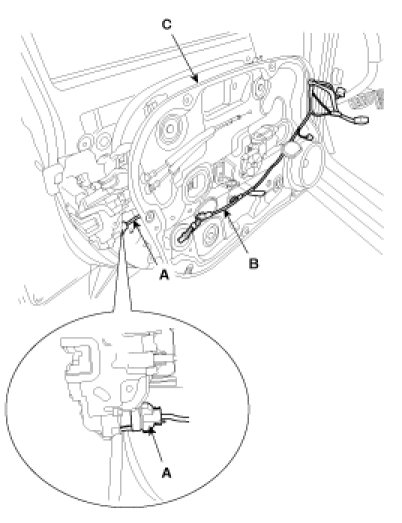 C

A

B

A