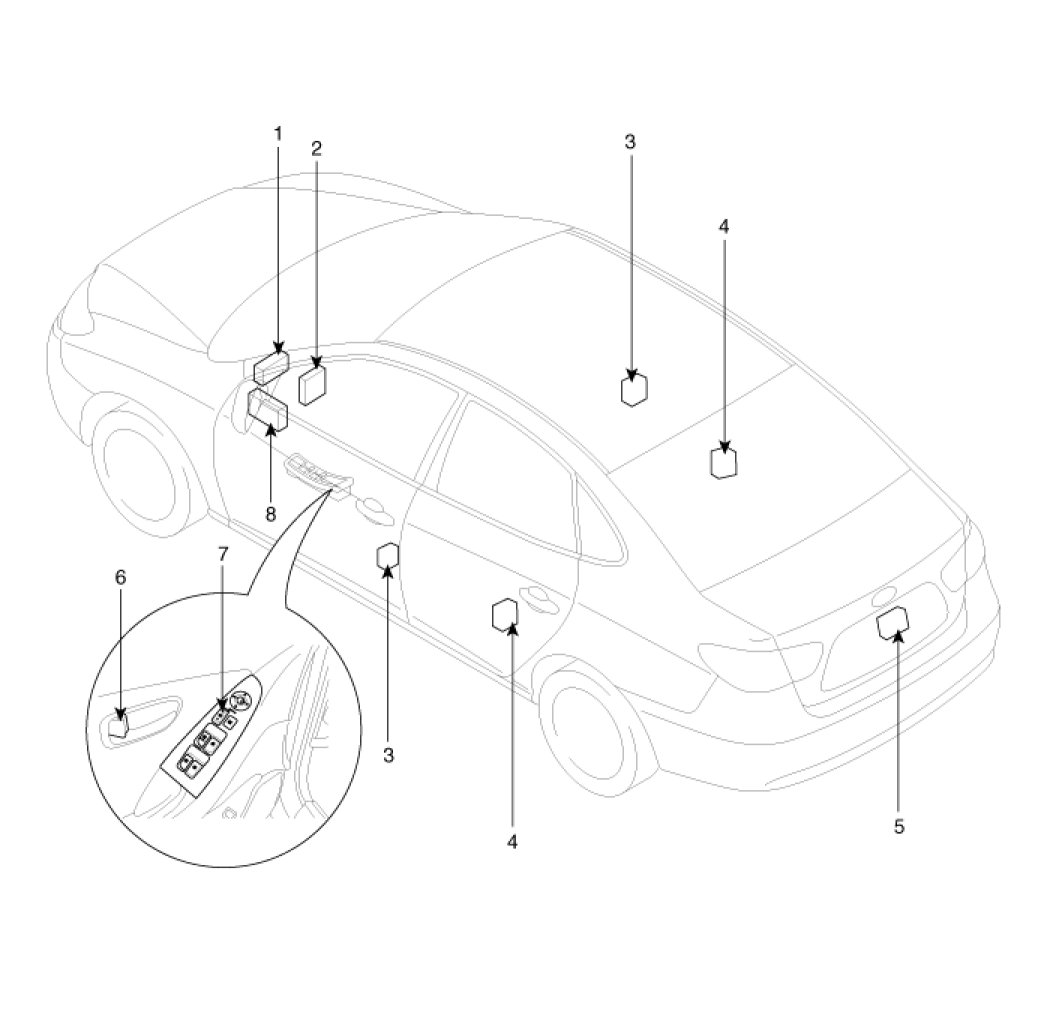 1
2
3
4
8
6
7
3
4
5