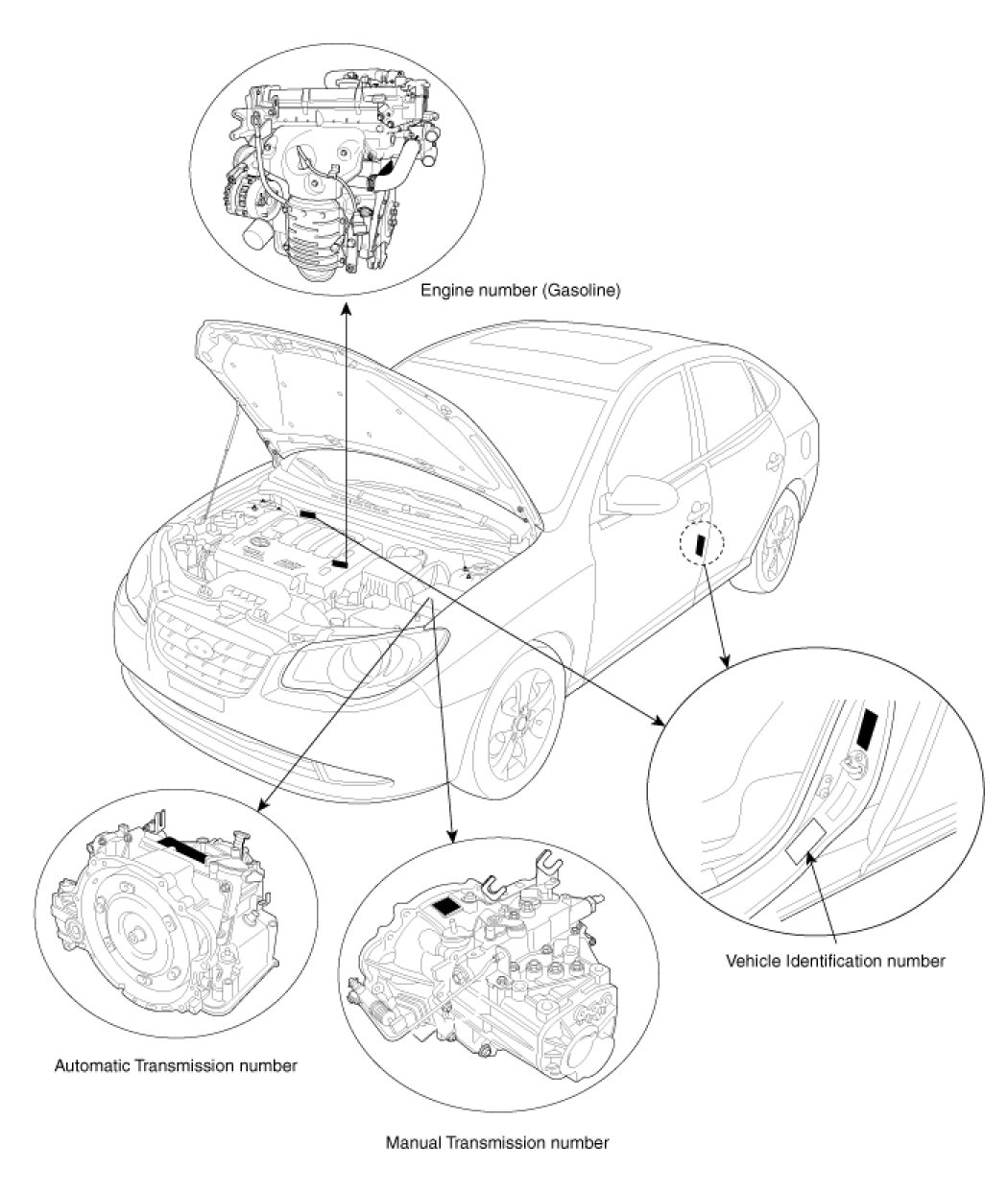 Engine number (Gasoline)

Vehicle Identification number

Automatic Transmission number

Manual Transmission number