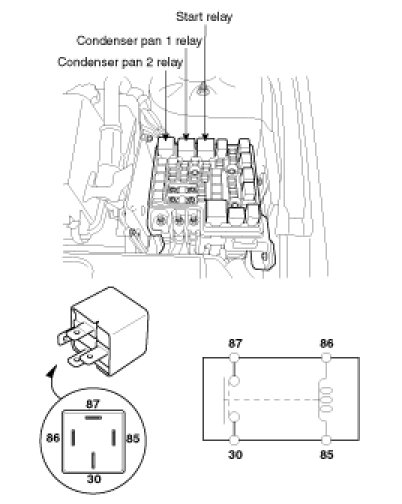 Start relay
Condenser pan 1 relay
Condenser pan 2 relay

87
86
85
30

87
86
30
85