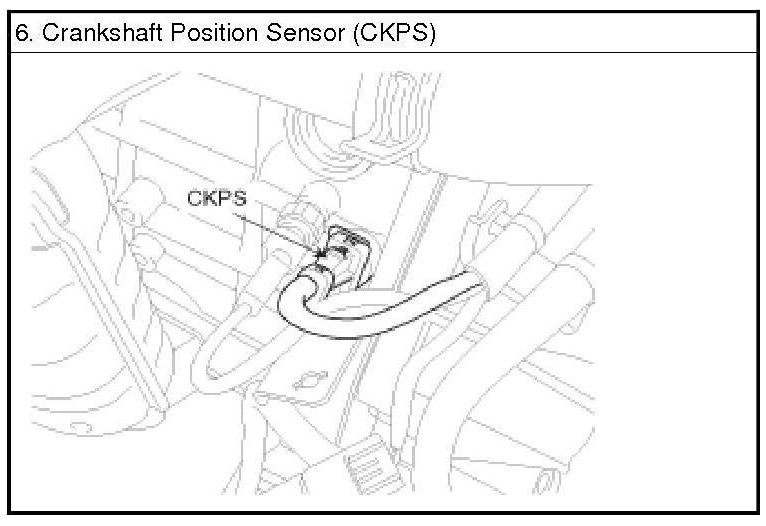 6. Crankshaft Position Sensor (CKPS)

CKPS