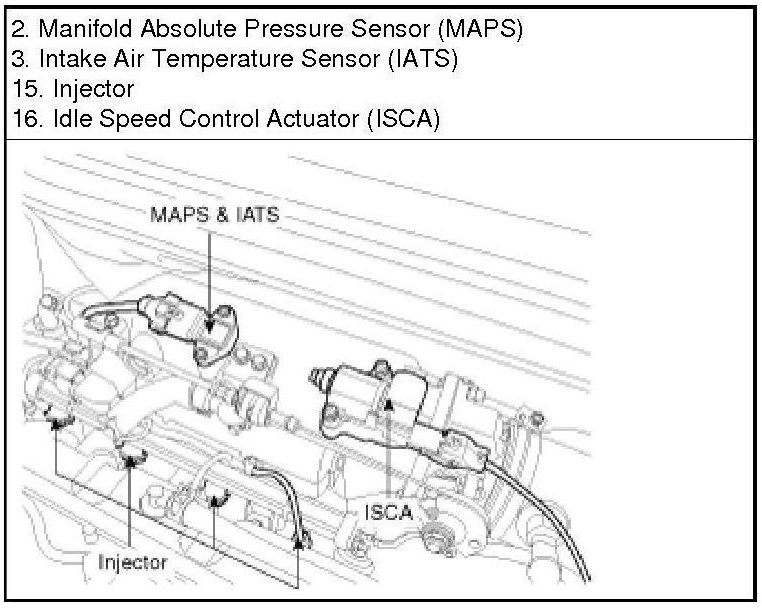 2. Manifold Absolute Pressure Sensor (MAPS)
3. Intake Air Temperature Sensor (IATS)
15. Injector
16. Idle Speed Control Actuator (ISCA)

MAPS & IATS

ISCA

Injector