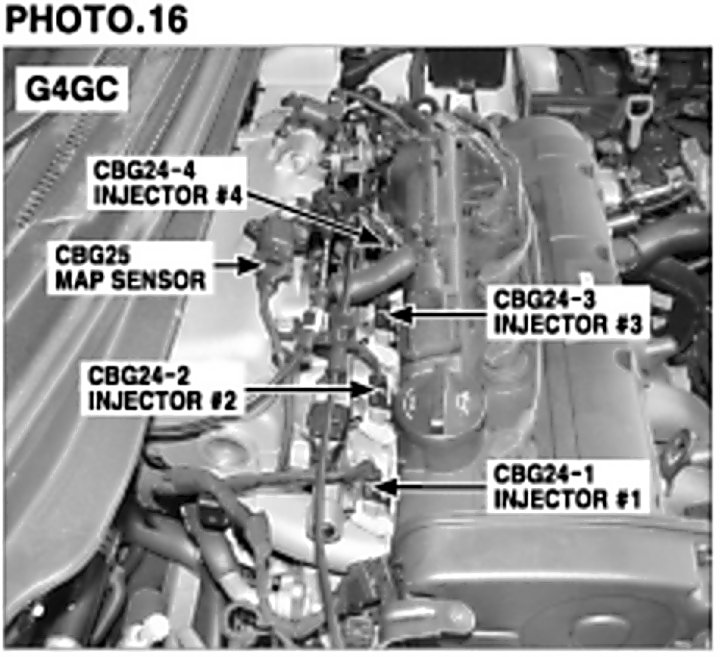 PHOTO.16

G4GC

CBG24-4
INJECTOR #4

CBG25
MAP SENSOR

CBG24-3
INJECTOR #3

CBG24-2
INJECTOR #2

CBG24-1
INJECTOR #1