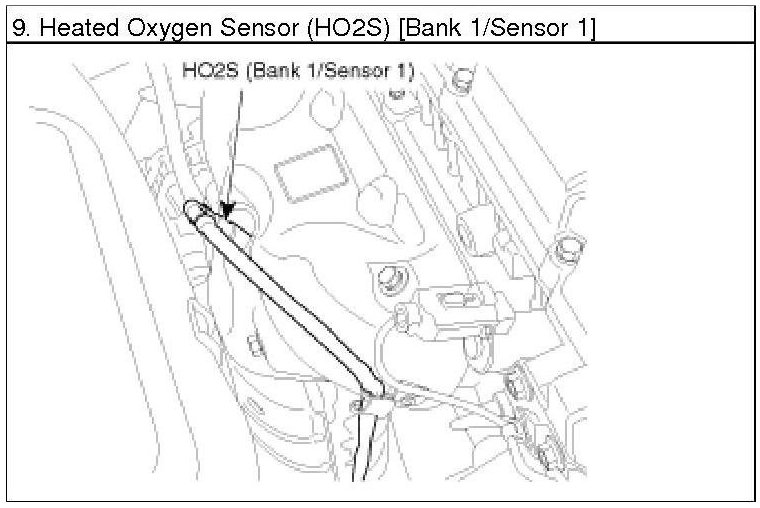 9. Heated Oxygen Sensor (HO2S) [Bank 1/Sensor 1]

HO2S (Bank 1/Sensor 1)