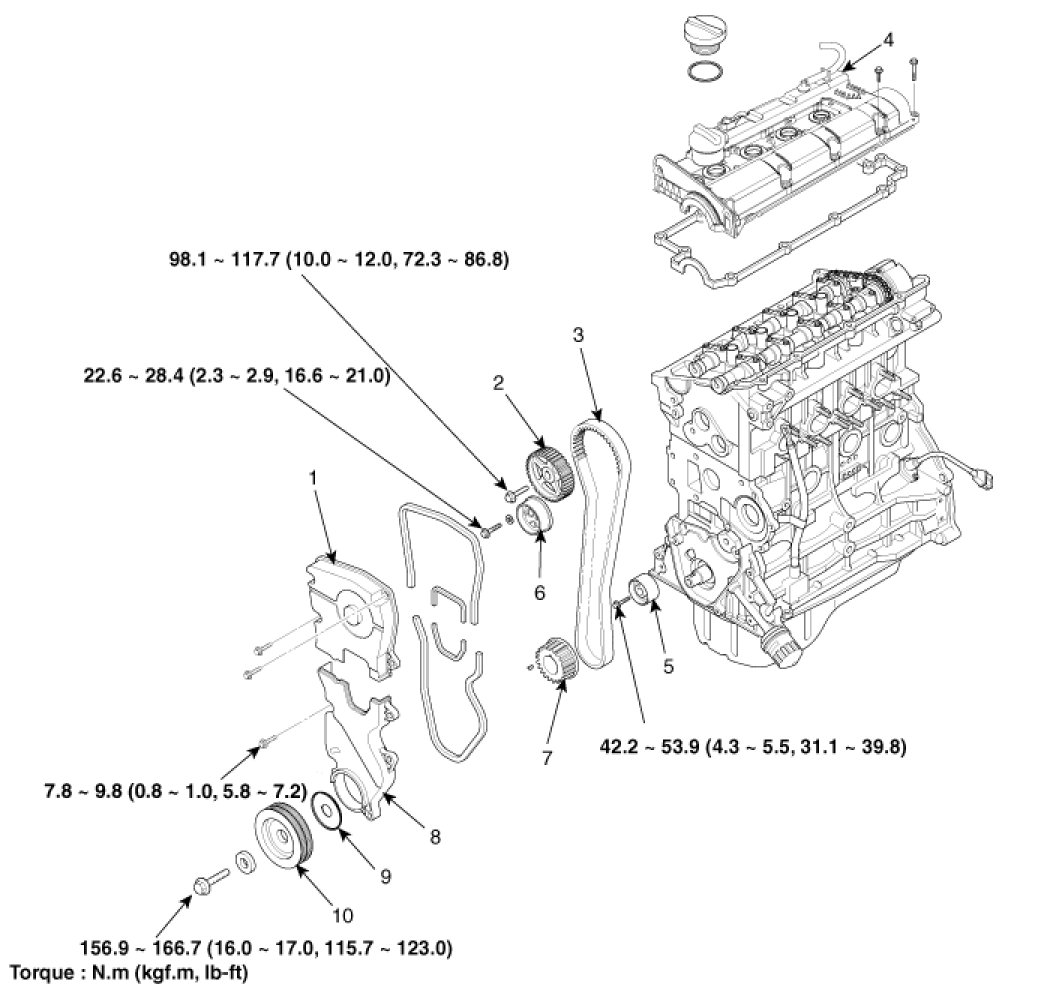 4

98.1 ~ 117.7 (10.0 ~ 12.0, 72.3 ~ 86.8)

3

22.6 ~ 28.4 (2.3 ~ 2.9, 16.6 ~ 21.0)

2

1

6

5

7

42.2 ~ 53.9 (4.3 ~ 5.5, 31.1 ~ 39.8)

7.8 ~ 9.8 (0.8 ~ 1.0, 5.8 ~ 7.2)

8

9

10

156.9 ~ 166.7 (16.0 ~ 17.0, 115.7 ~ 123.0)

Torque : N.m (kgf.m, lb-ft)