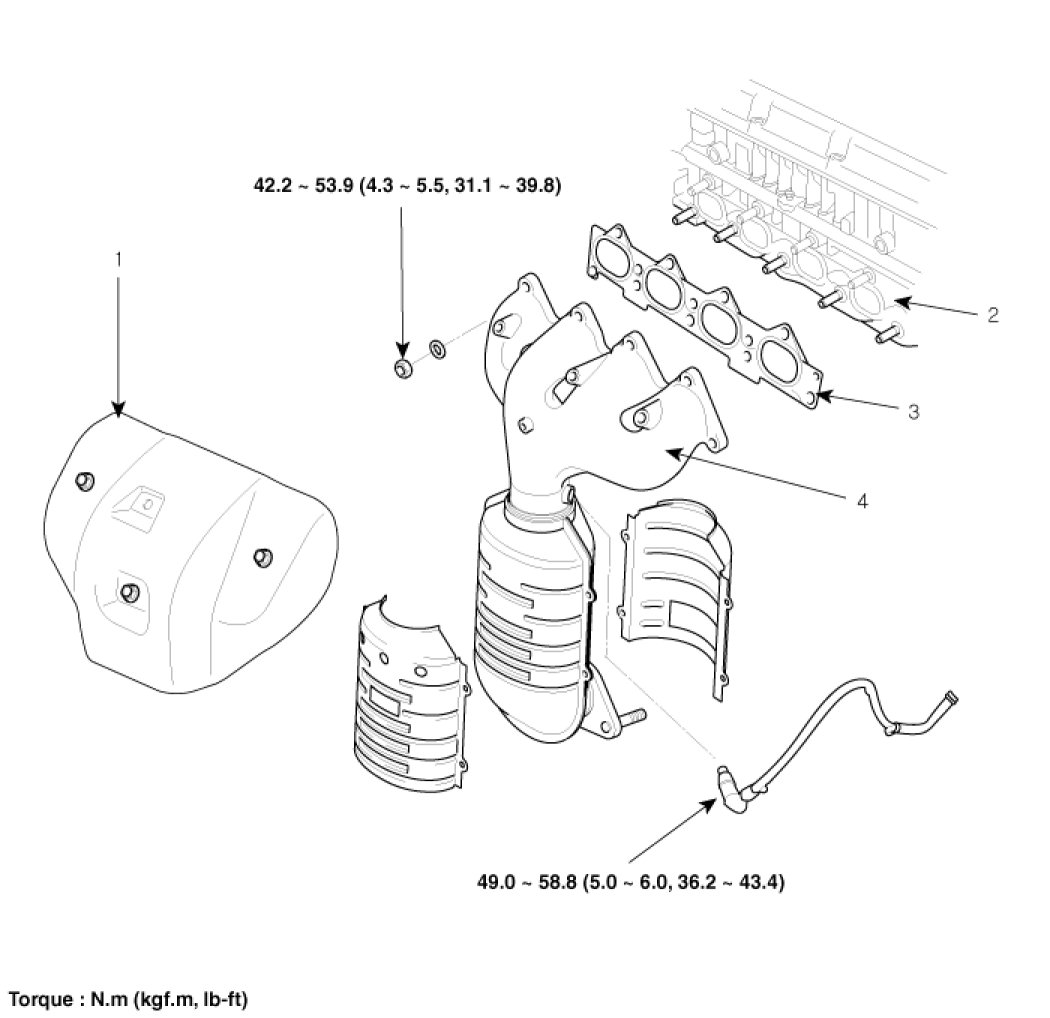 42.2 ~ 53.9 (4.3 ~ 5.5, 31.1 ~ 39.8)

1

2

3

4

49.0 ~ 58.8 (5.0 ~ 6.0, 36.2 ~ 43.4)

Torque : N.m (kgf.m, lb-ft)