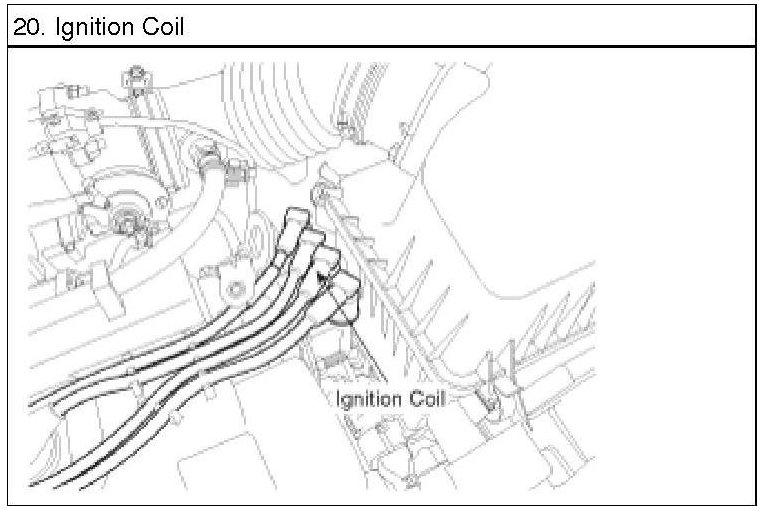 20. Ignition Coil

Ignition Coil