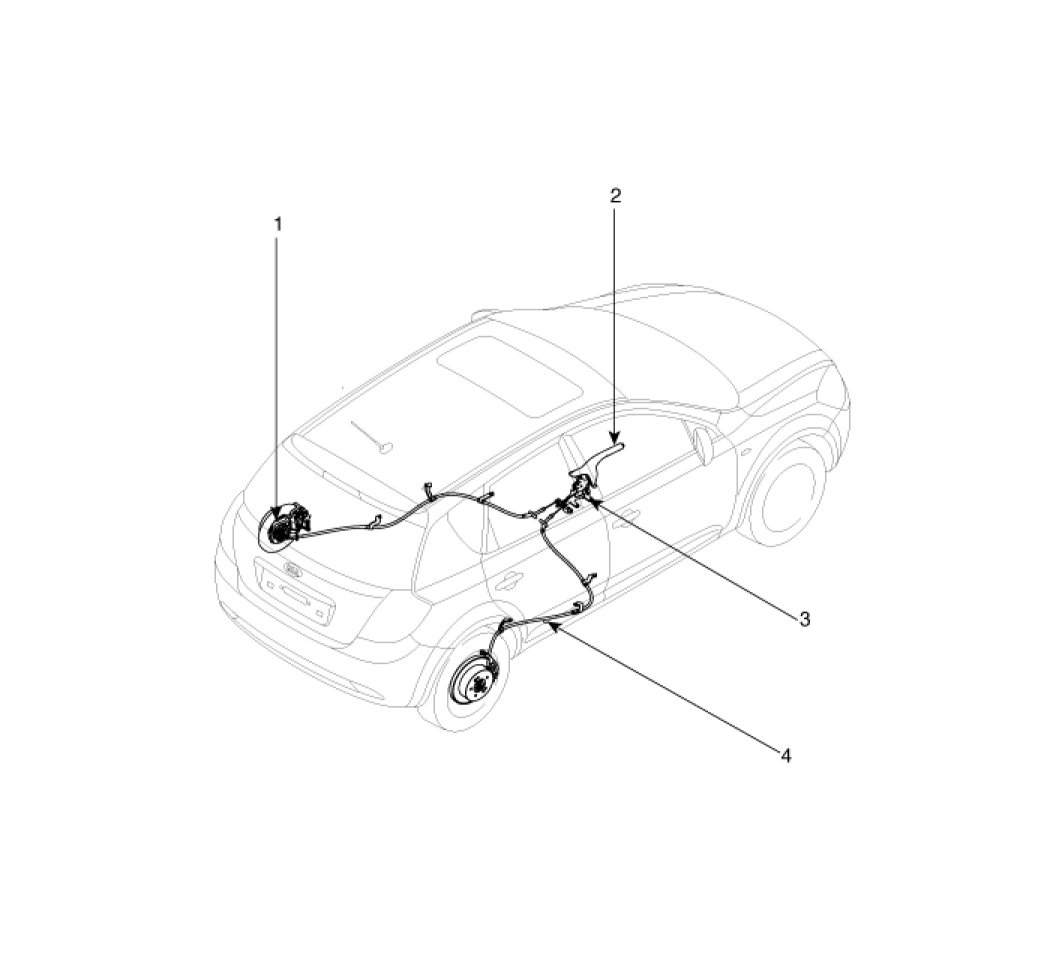 1
2
3
4