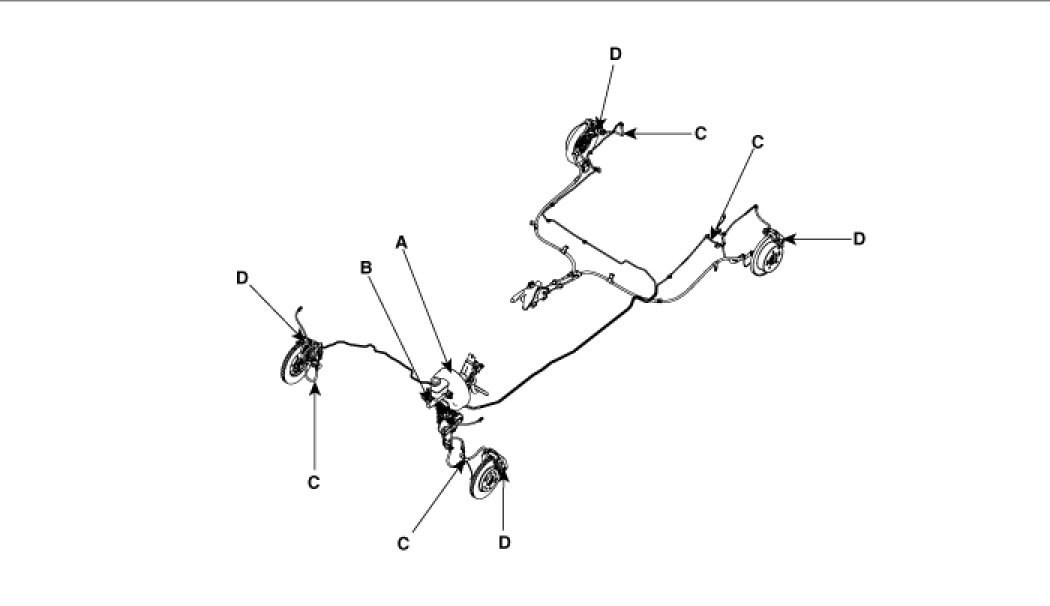 D
C
C
D
A
B
D
C
C
D