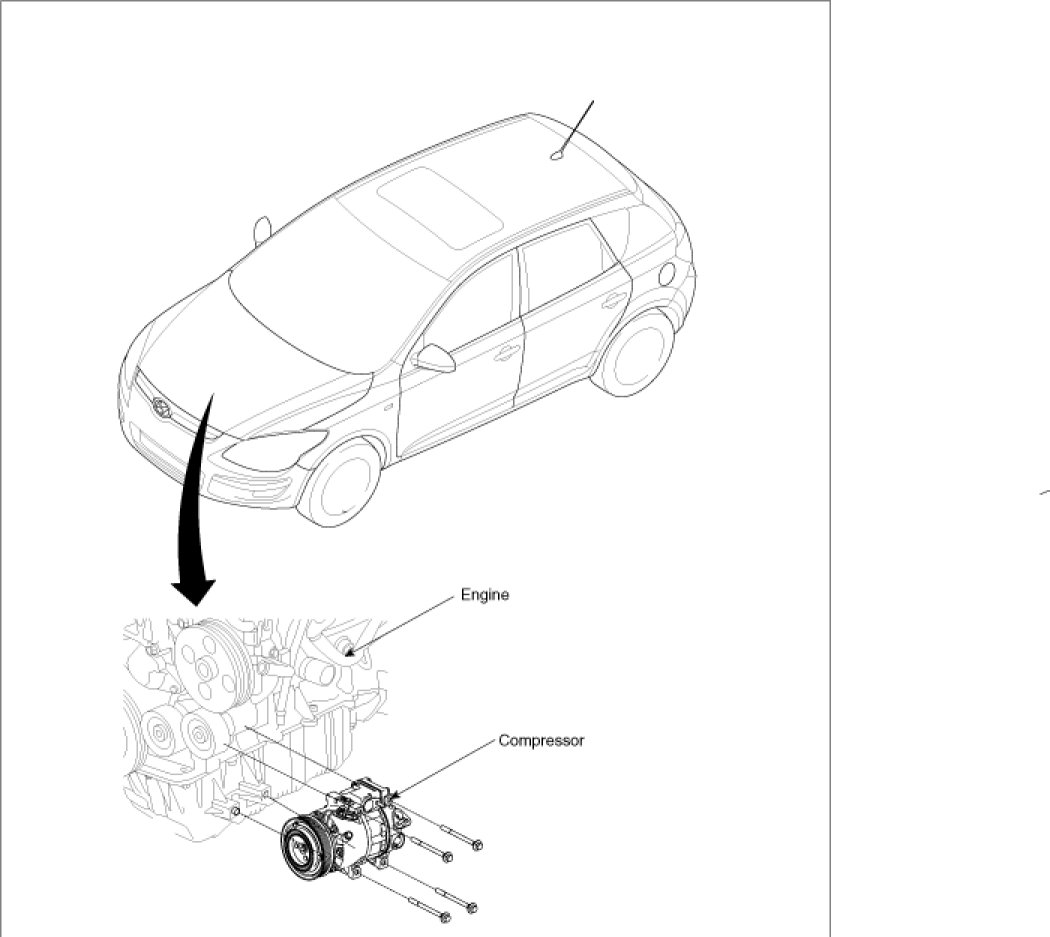 Engine

Compressor