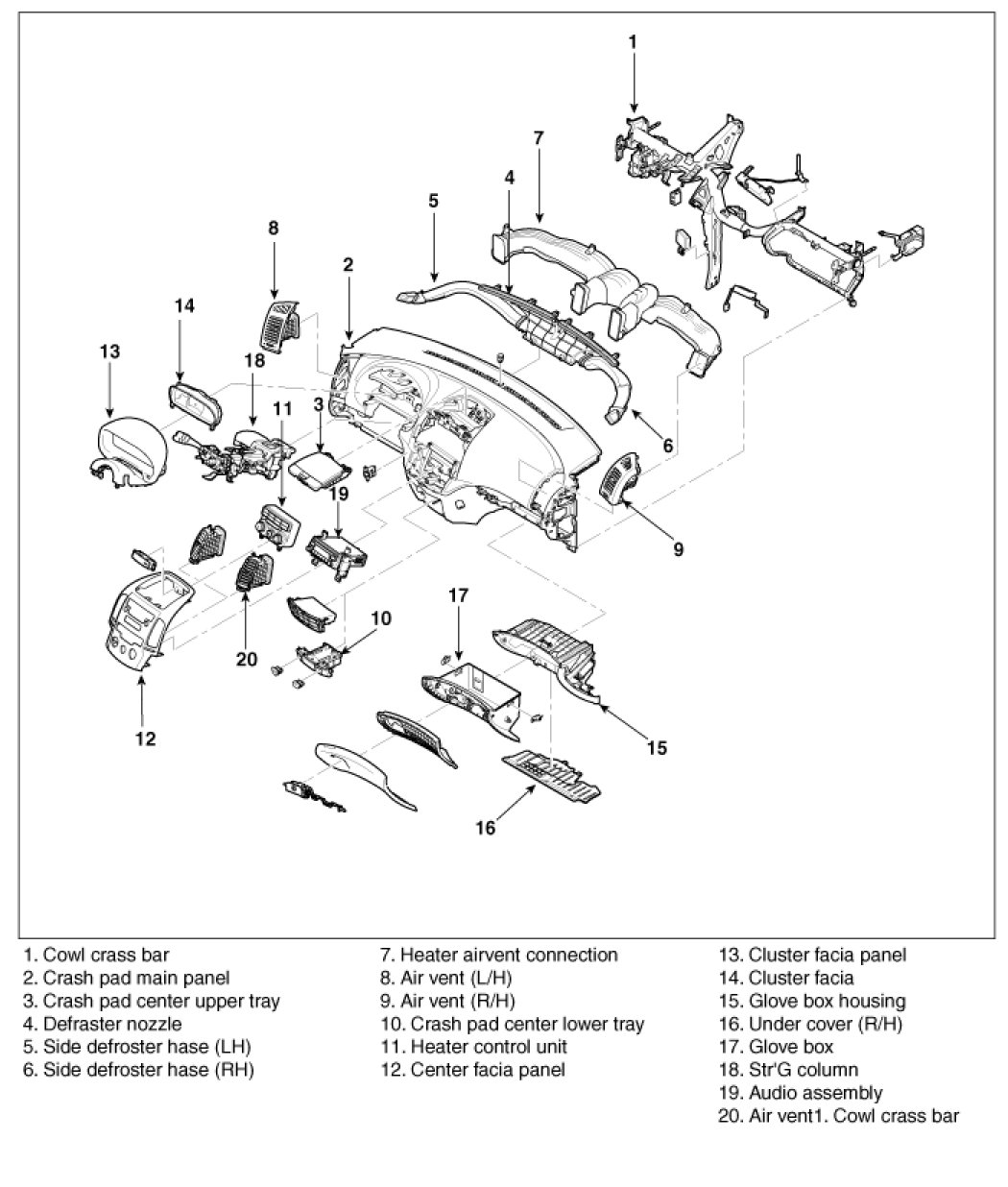 1
7
4
5
8
2
14
13
18
11
3
19
6
9
17
10
20
12
15
16

1. Cowl crass bar
2. Crash pad main panel
3. Crash pad center upper tray
4. Defraster nozzle
5. Side defroster hase (LH)
6. Side defroster hase (RH)

7. Heater airvent connection
8. Air vent (L/H)
9. Air vent (R/H)
10. Crash pad center lower tray
11. Heater control unit
12. Center facia panel

13. Cluster facia panel
14. Cluster facia
15. Glove box housing
16. Under cover (R/H)
17. Glove box
18. Str'G column
19. Audio assembly
20. Air vent1. Cowl crass bar