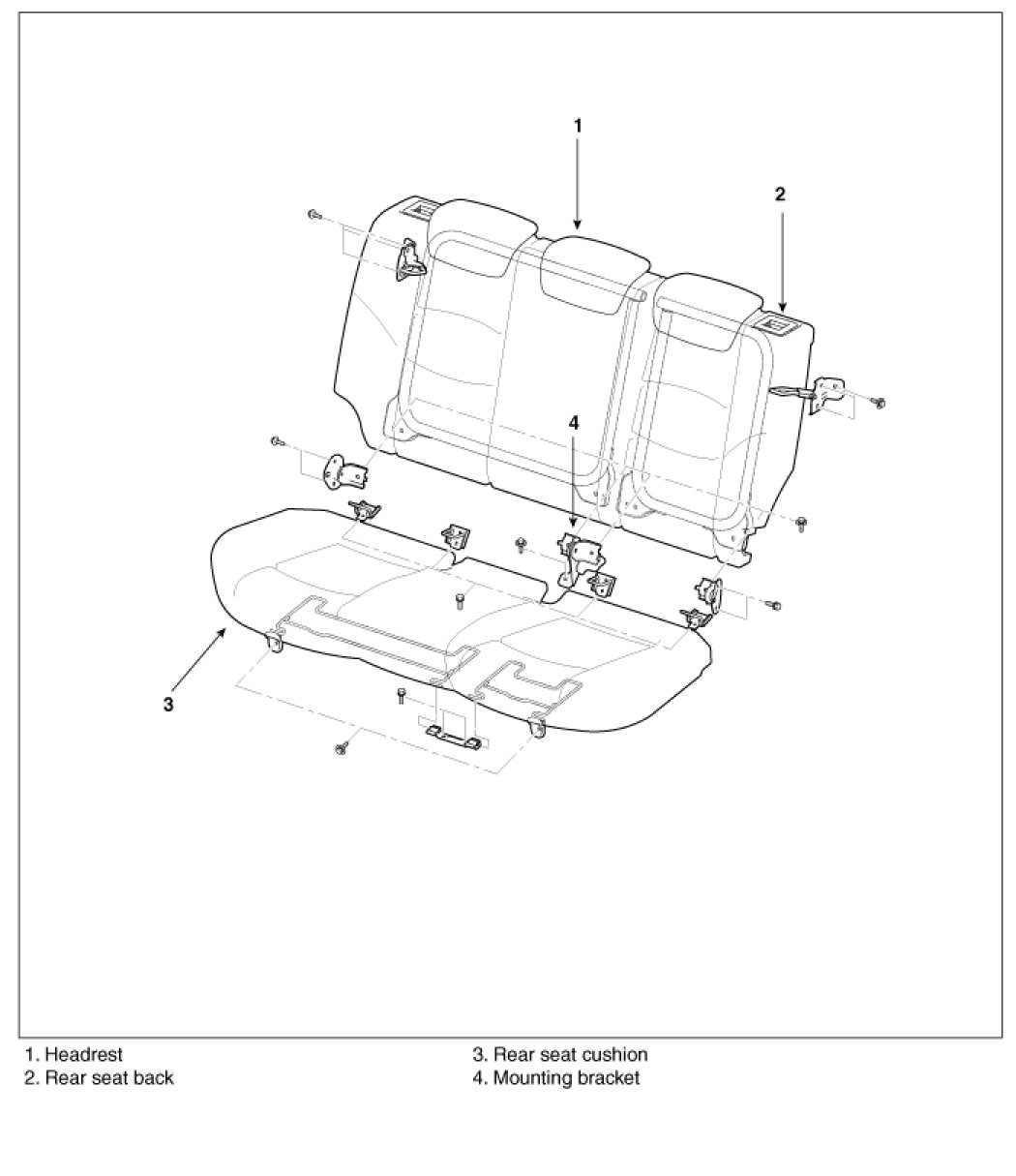 1

2

4

3

1. Headrest
2. Rear seat back

3. Rear seat cushion
4. Mounting bracket