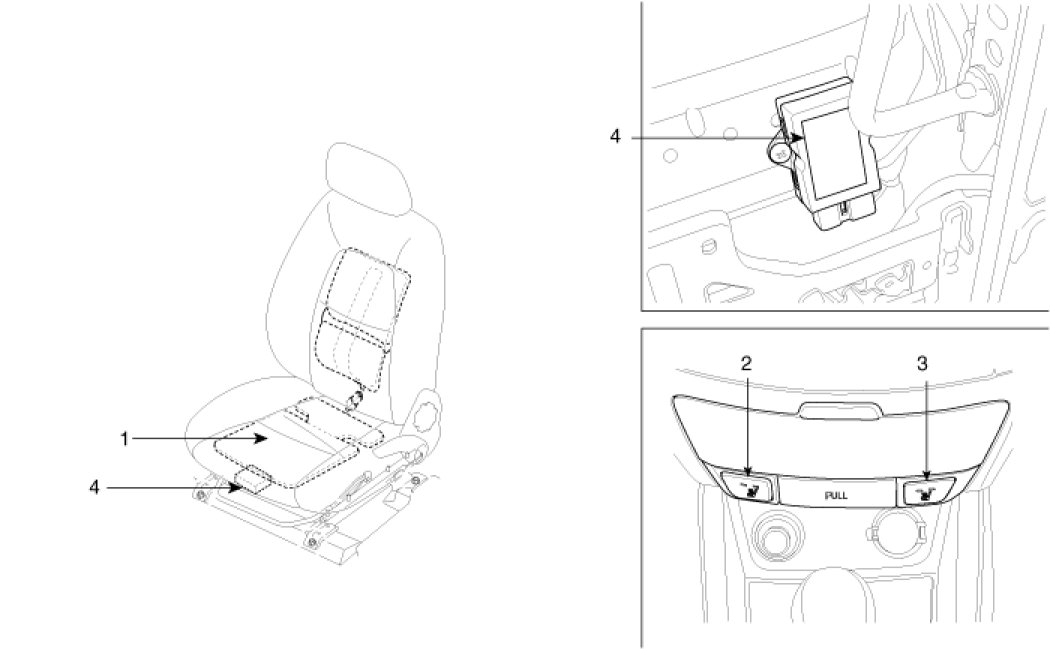 1
4
4
2
3
PULL