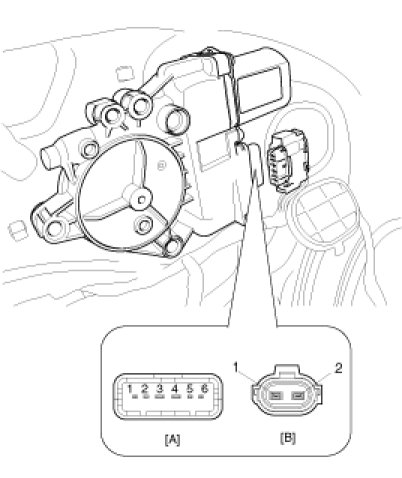 1 2 3 4 5 6

[A]

1 2

[B]