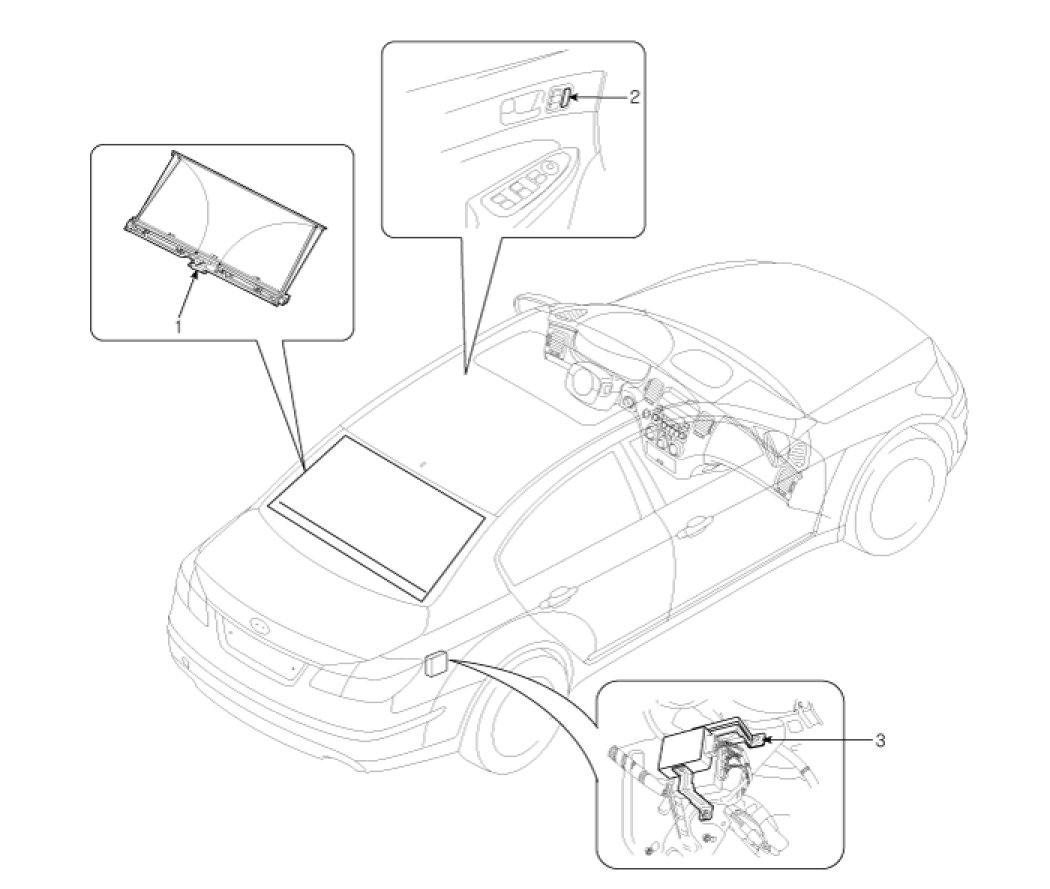 2

1

3