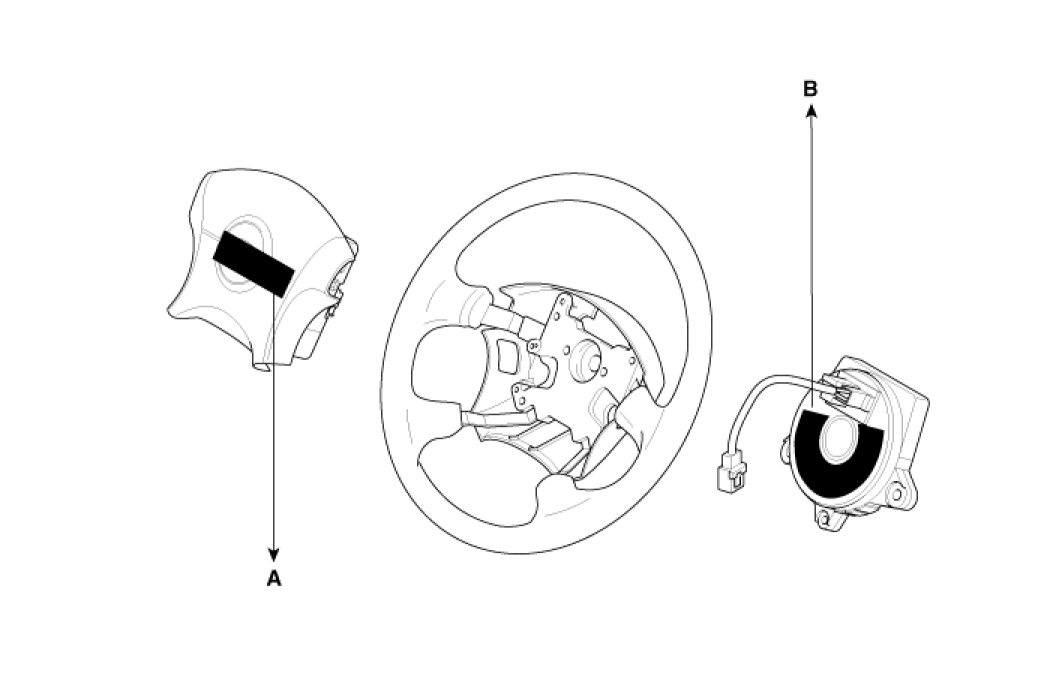 B

A