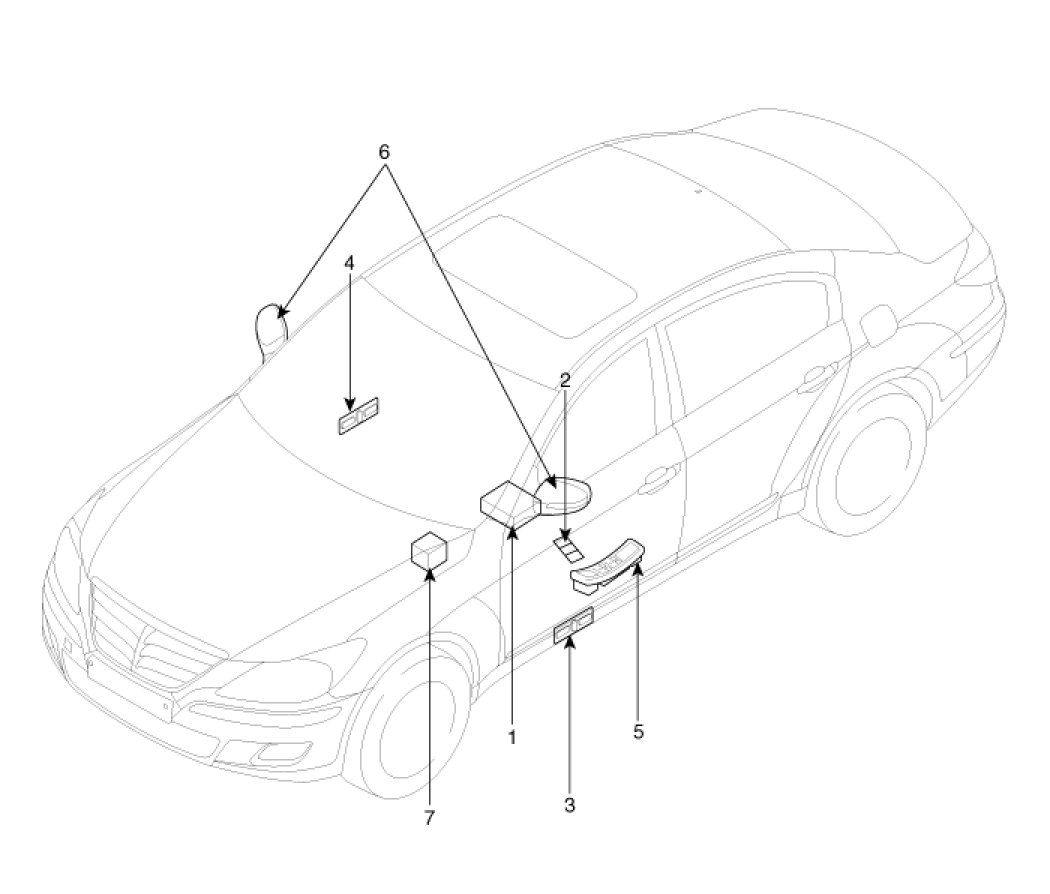 6
4
2
1
5
7
3